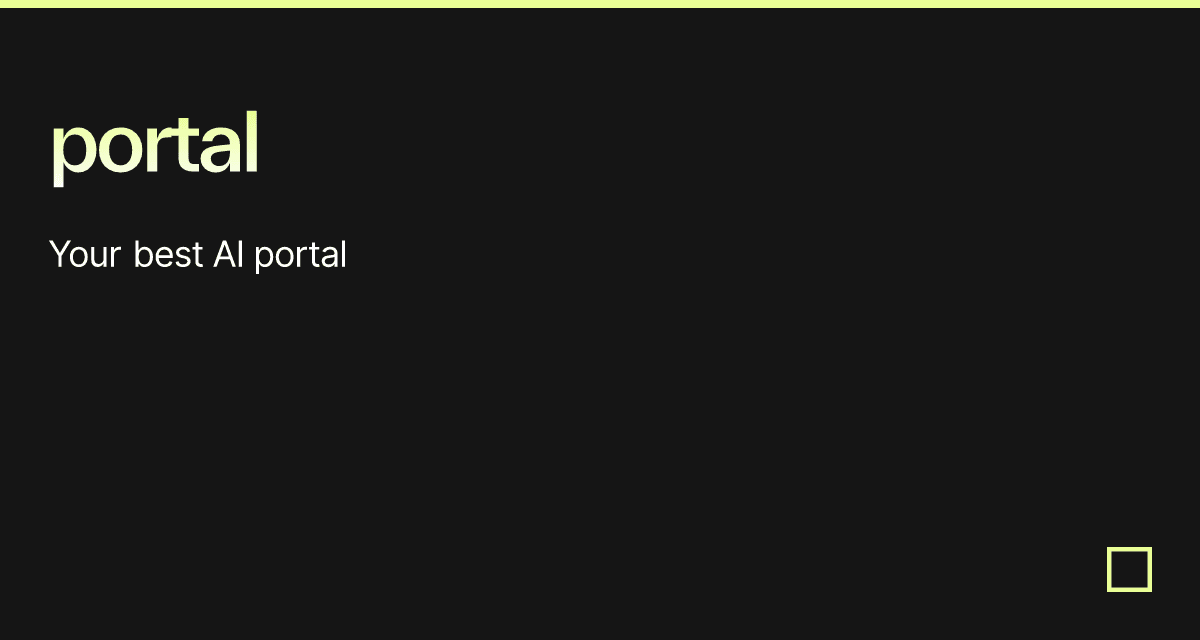 portal

Your best AI portal