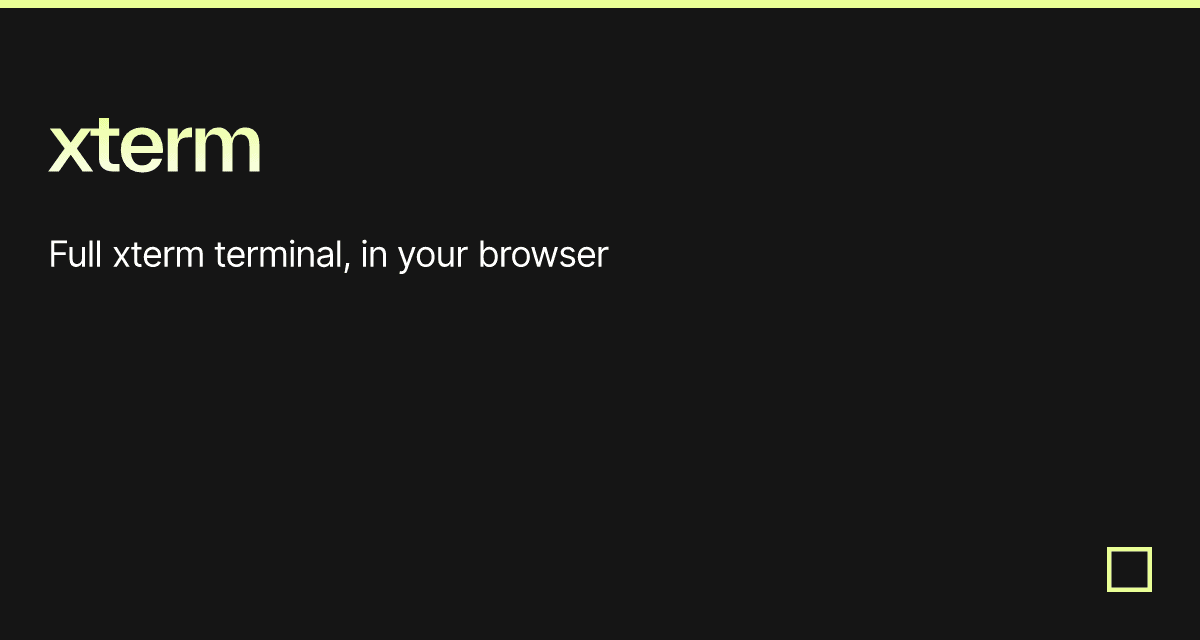 xterm

Full xterm terminal, in your browser