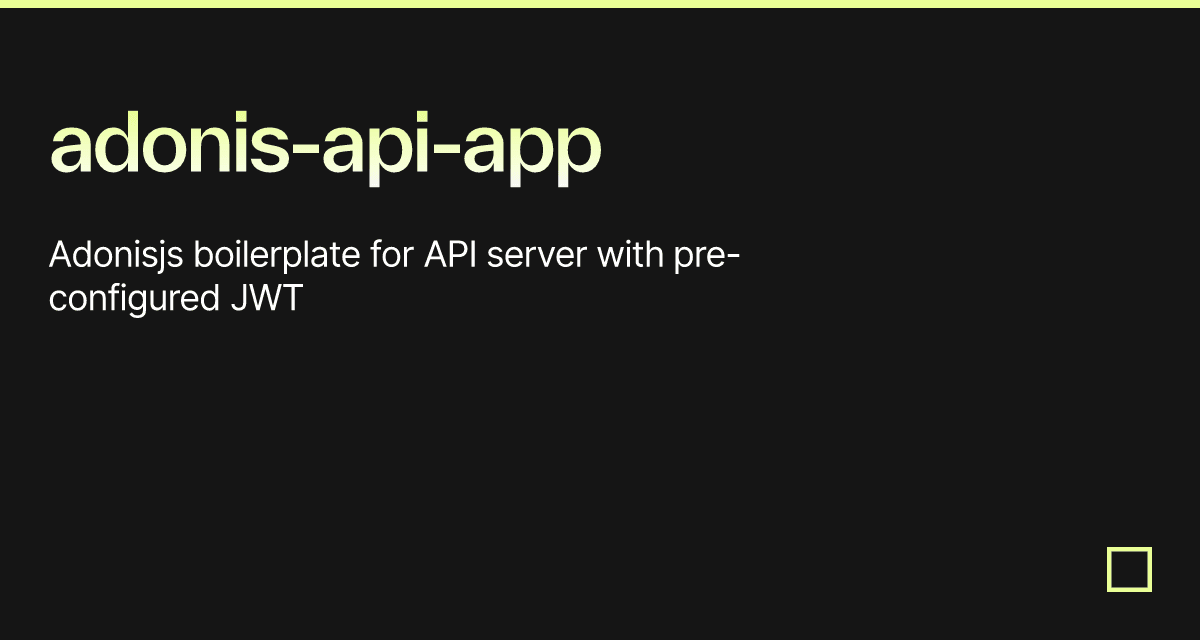 adonis-api-app

Adonisjs boilerplate for API server with pre-configured JWT