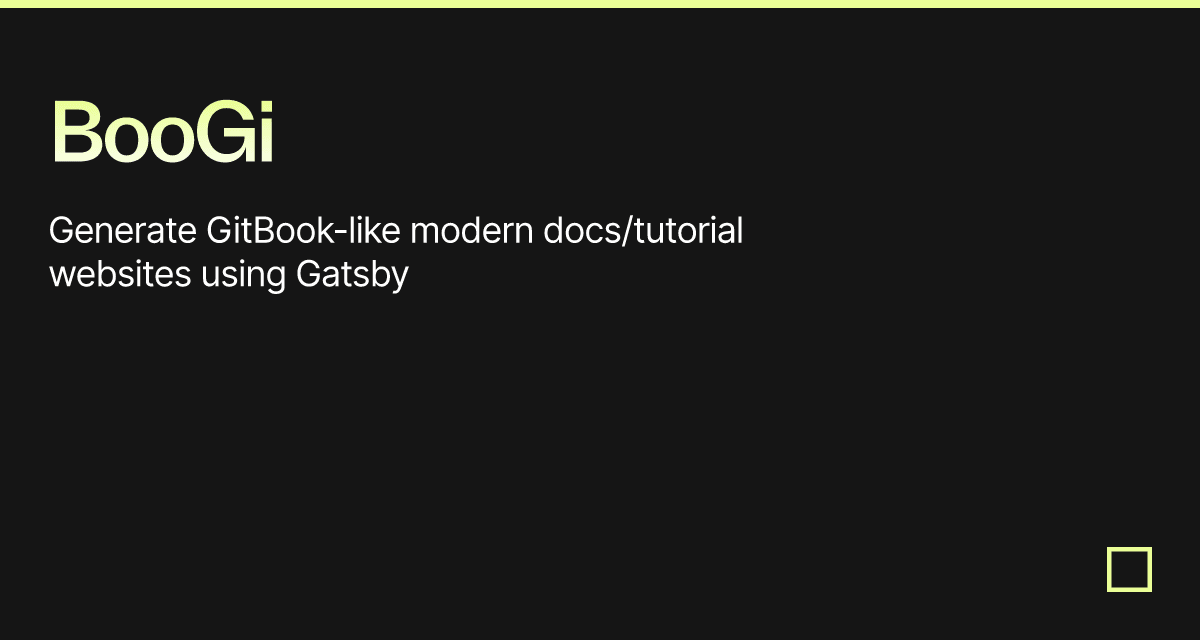 BooGi

Generate GitBook-like modern docs/tutorial websites using Gatsby