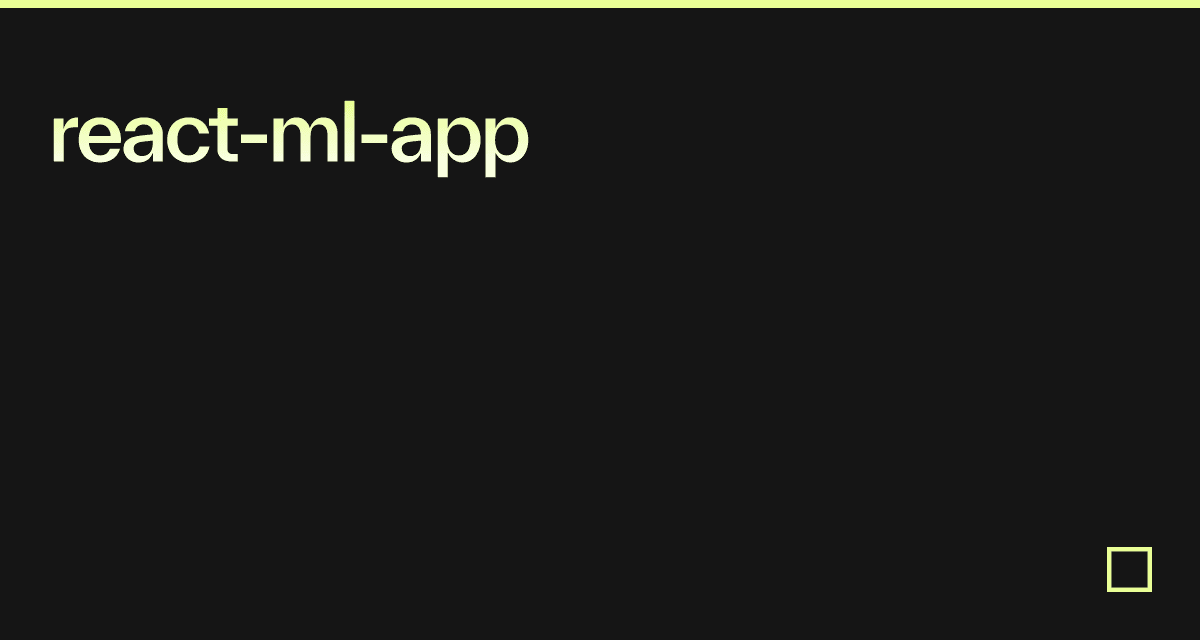 react-ml-app