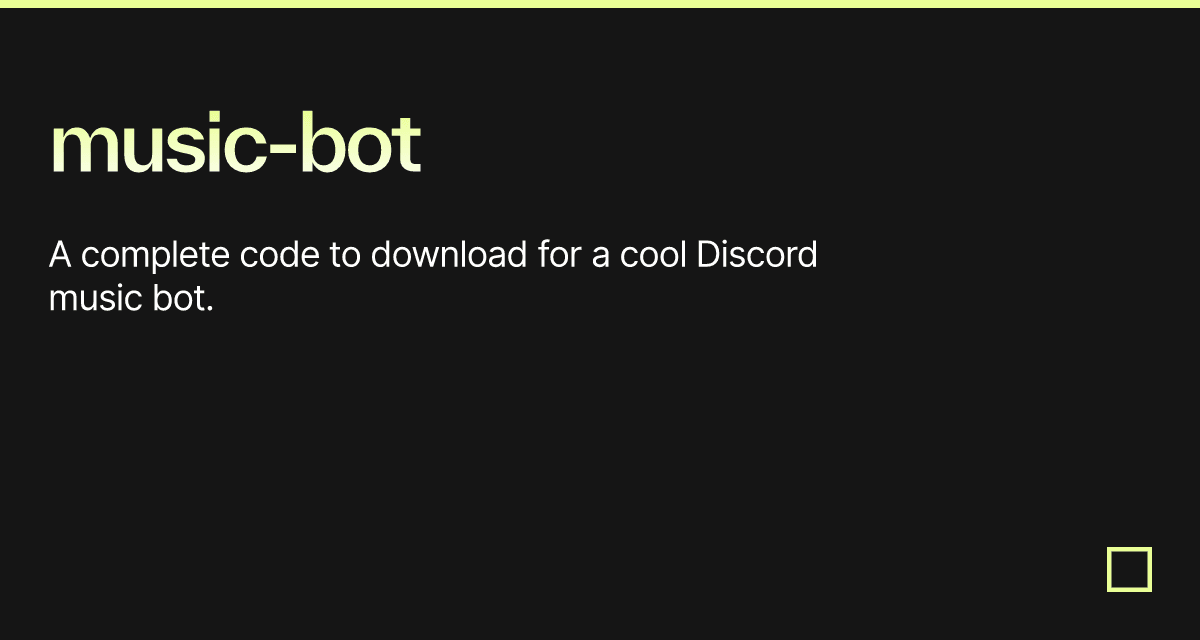 music-bot

A complete code to download for a cool Discord music bot.