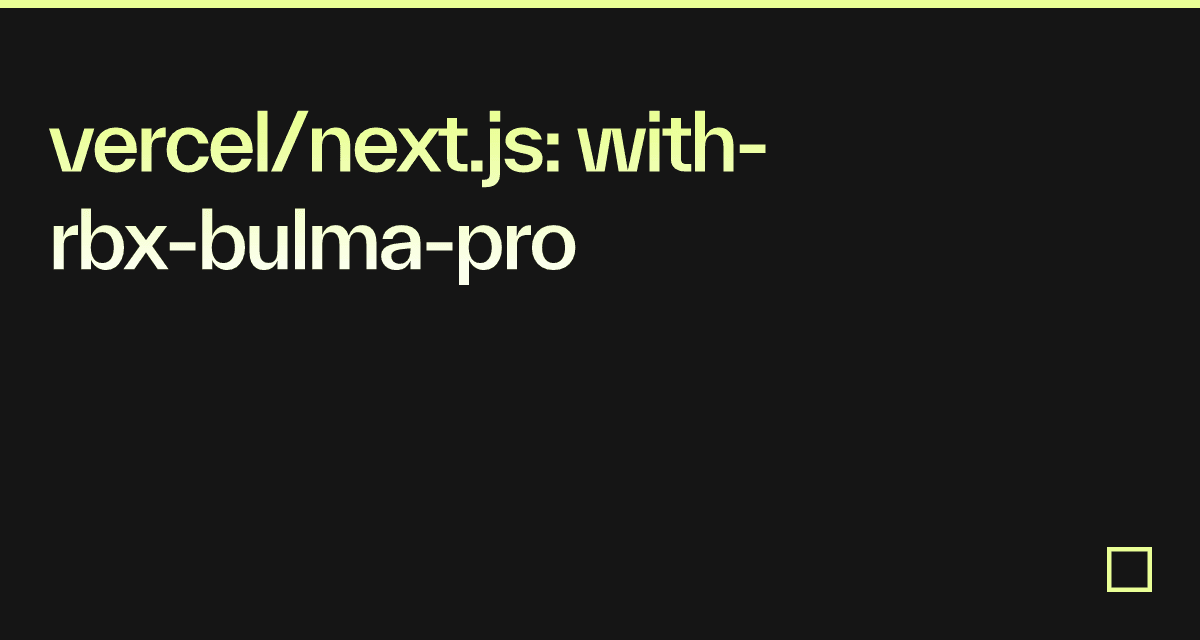 vercel/next.js: with-rbx-bulma-pro