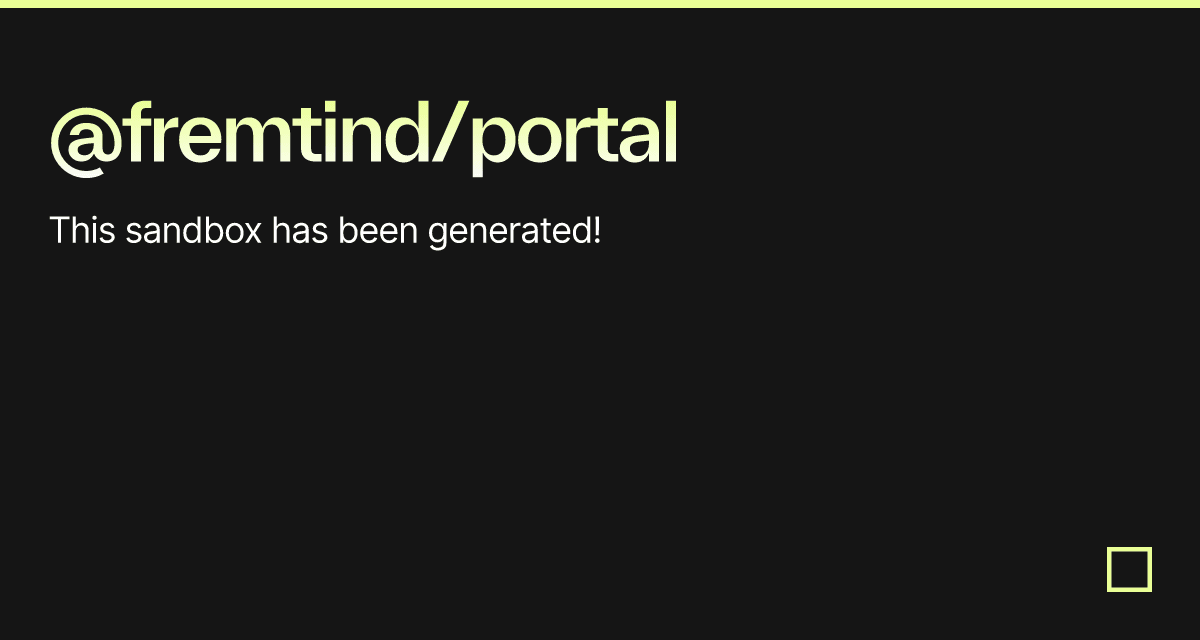 @fremtind/portal

This sandbox has been generated!