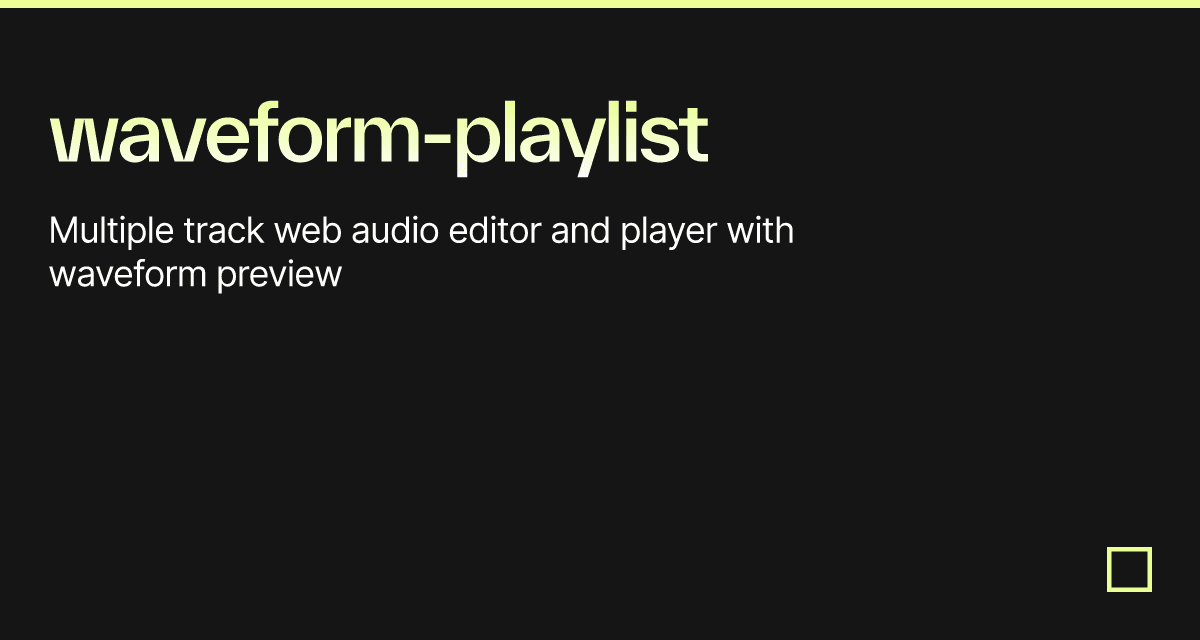 waveform-playlist

Multiple track web audio editor and player with waveform preview