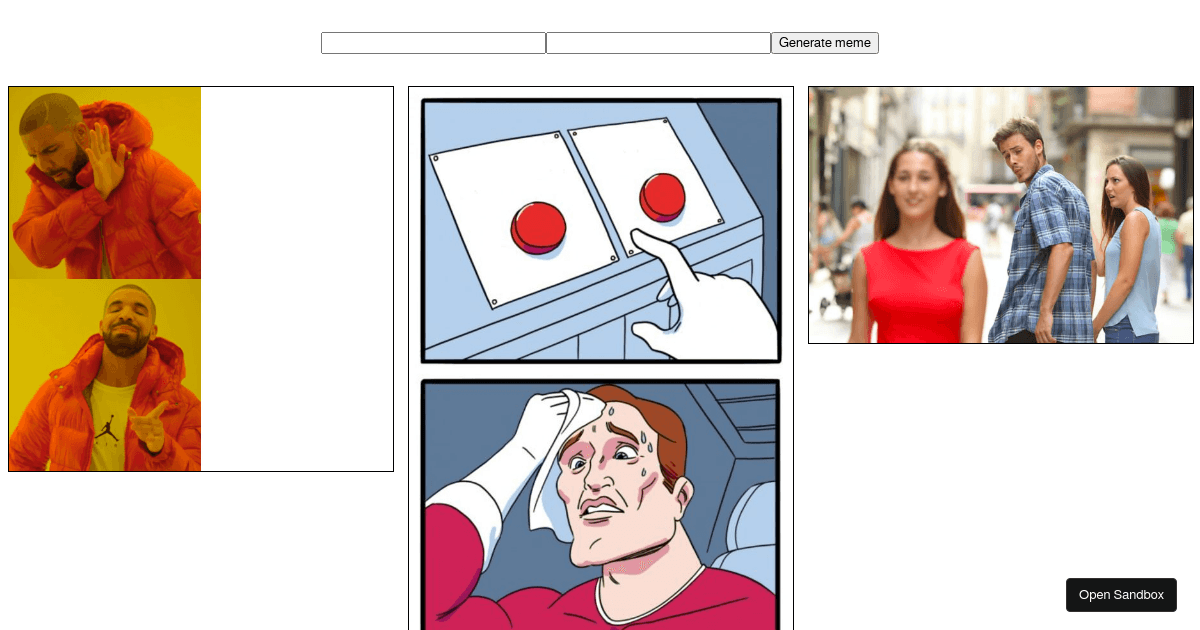 Generate meme

Open Sandbox