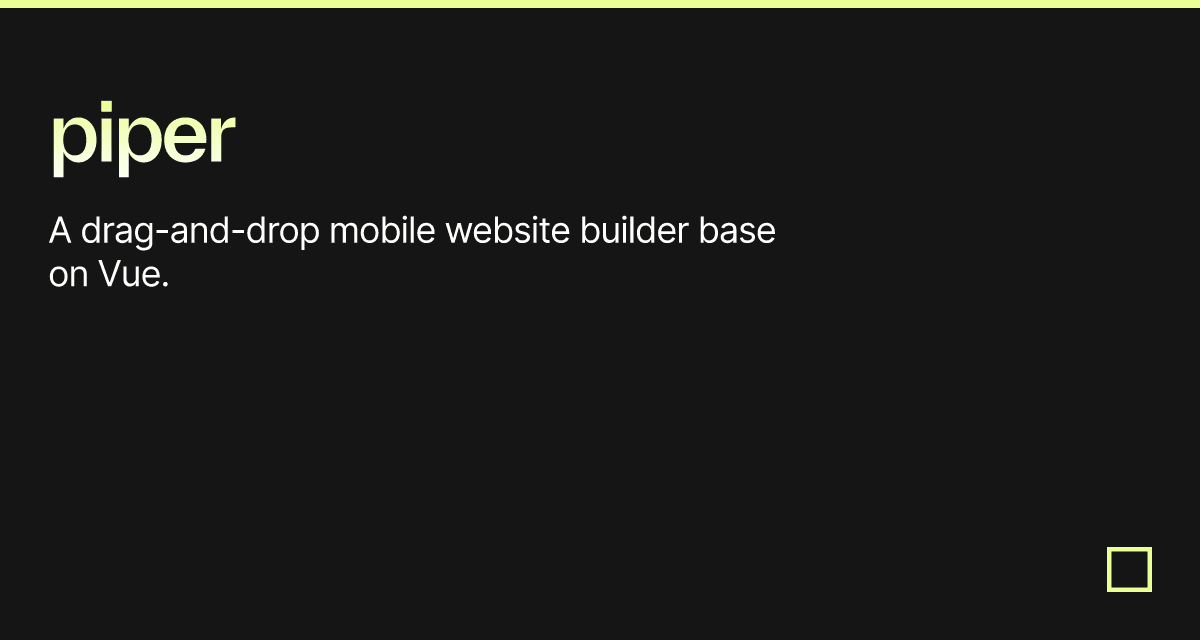 piper

A drag-and-drop mobile website builder base on Vue.