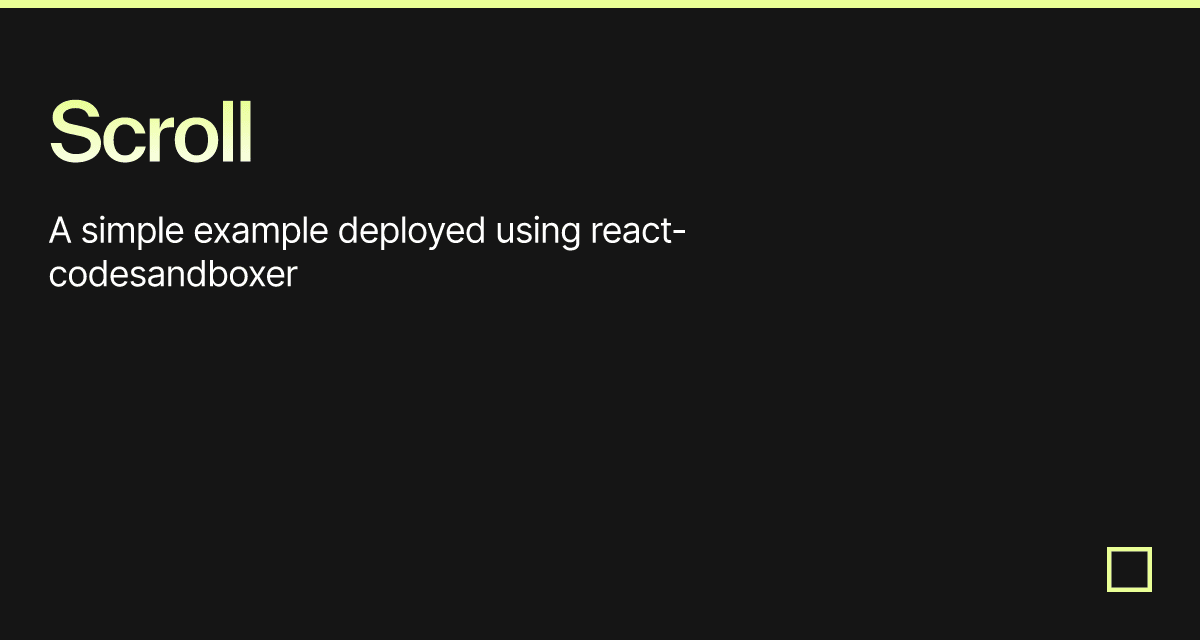 Scroll

A simple example deployed using react-codesandboxer