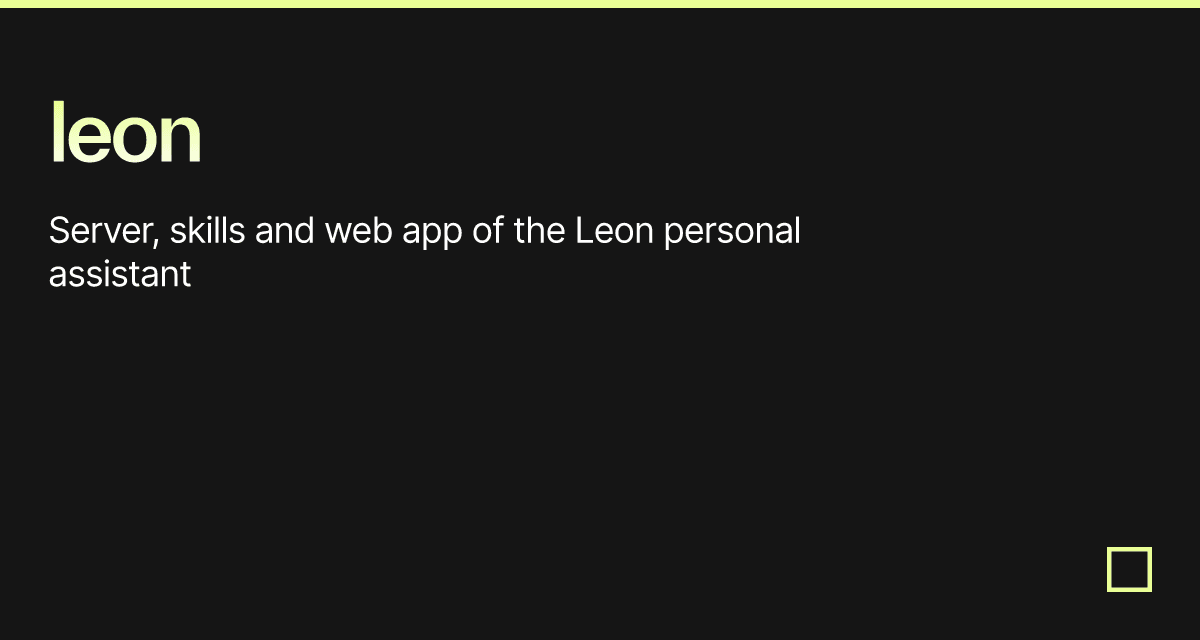 leon

Server, skills and web app of the Leon personal assistant