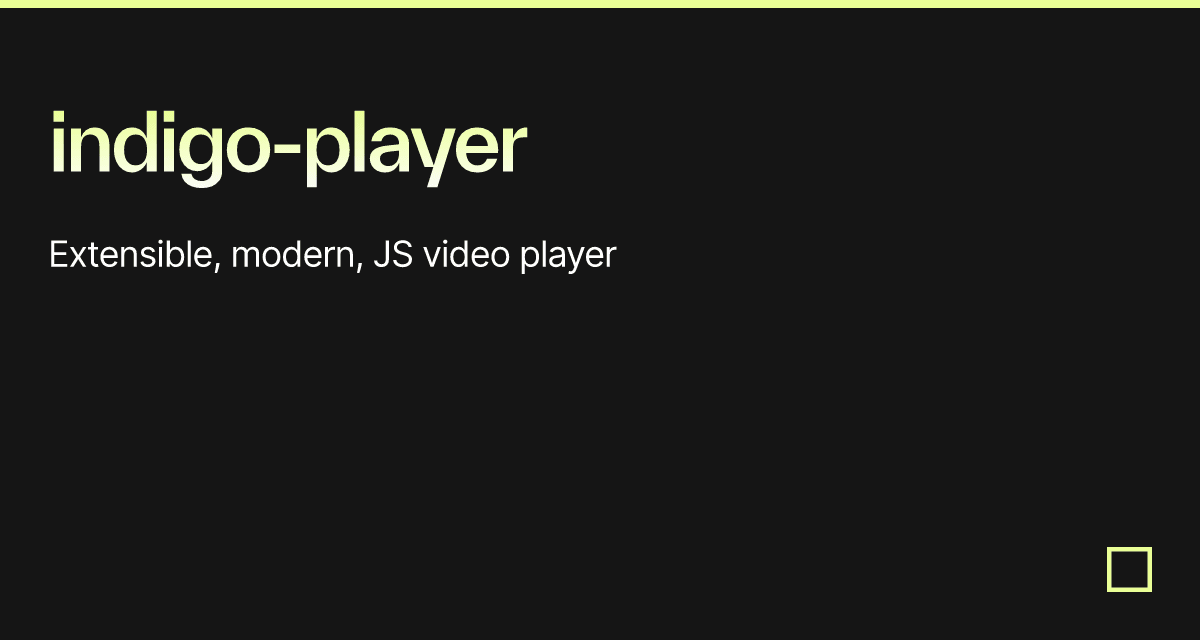 indigo-player

Extensible, modern, JS video player