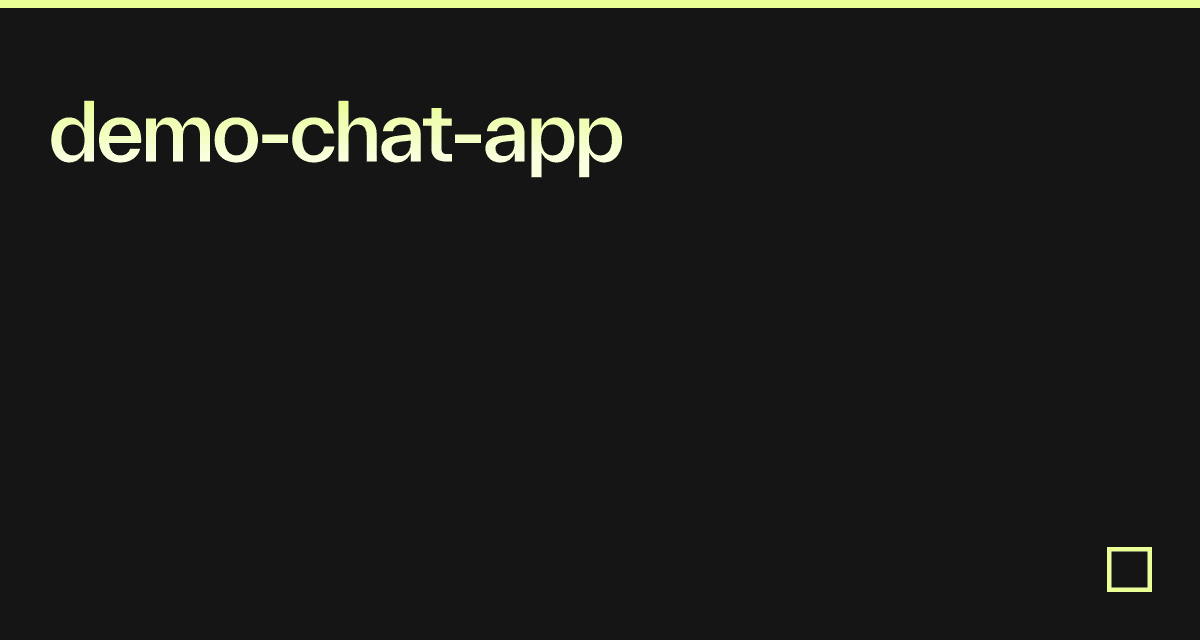 demo-chat-app