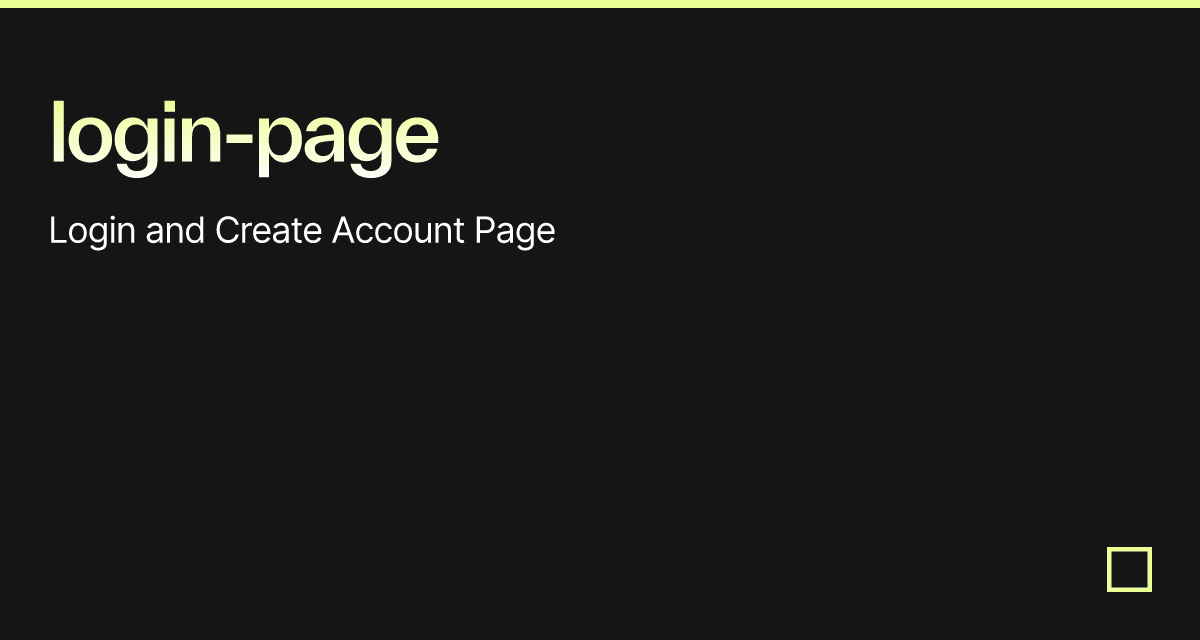 login-page

Login and Create Account Page