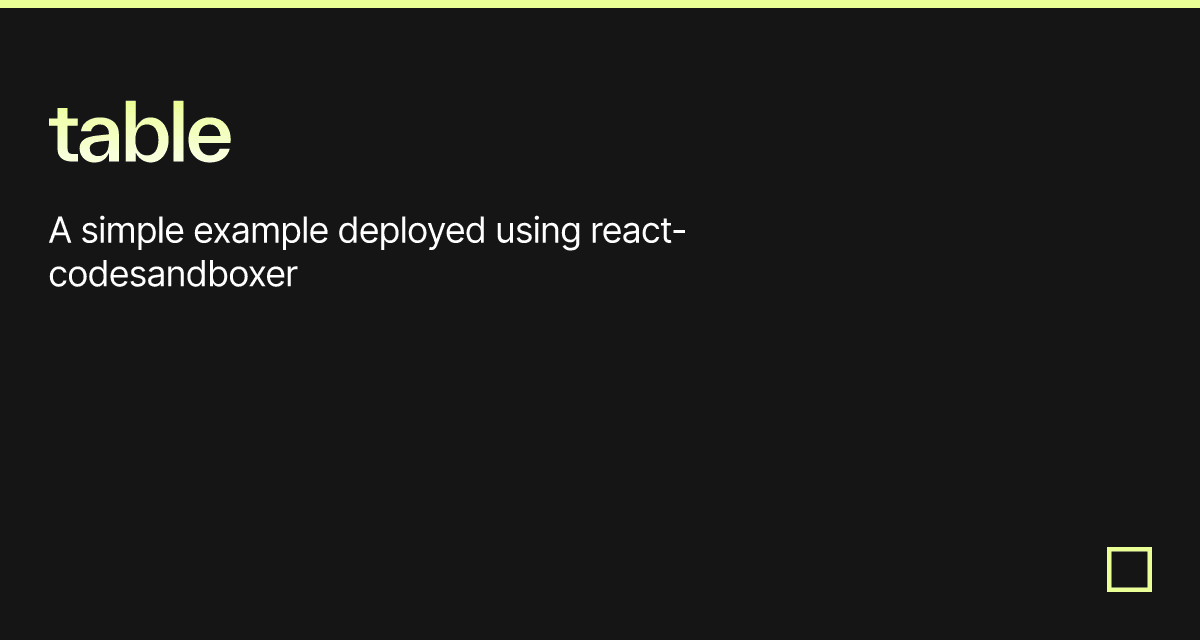 table

A simple example deployed using react-codesandboxer