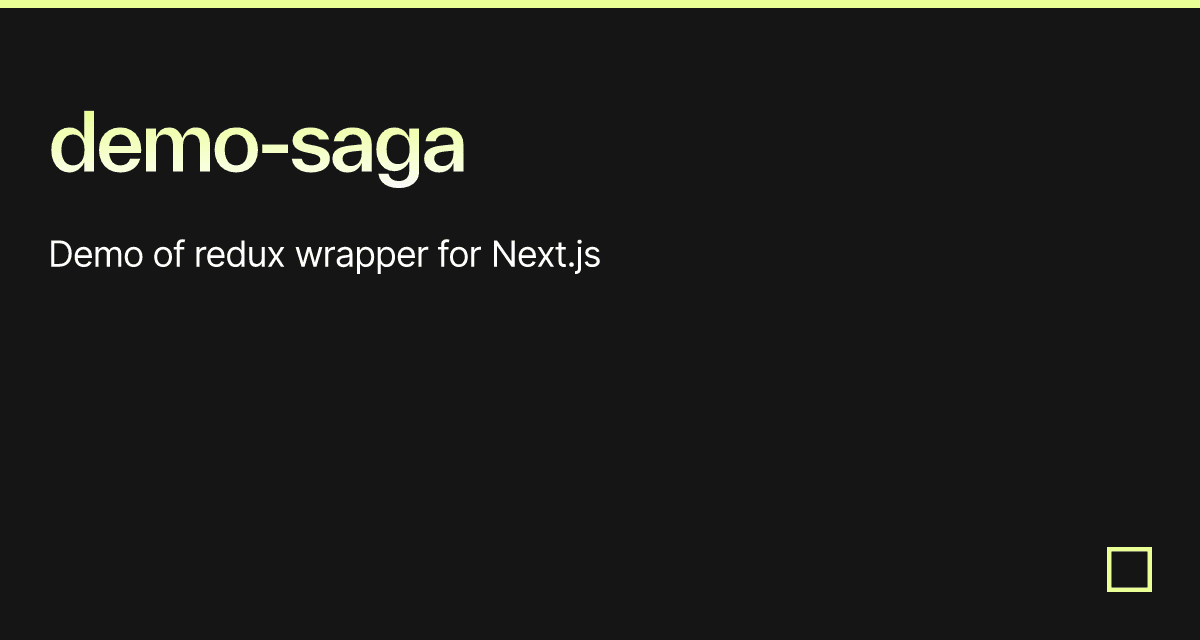 demo-saga

Demo of redux wrapper for Next.js