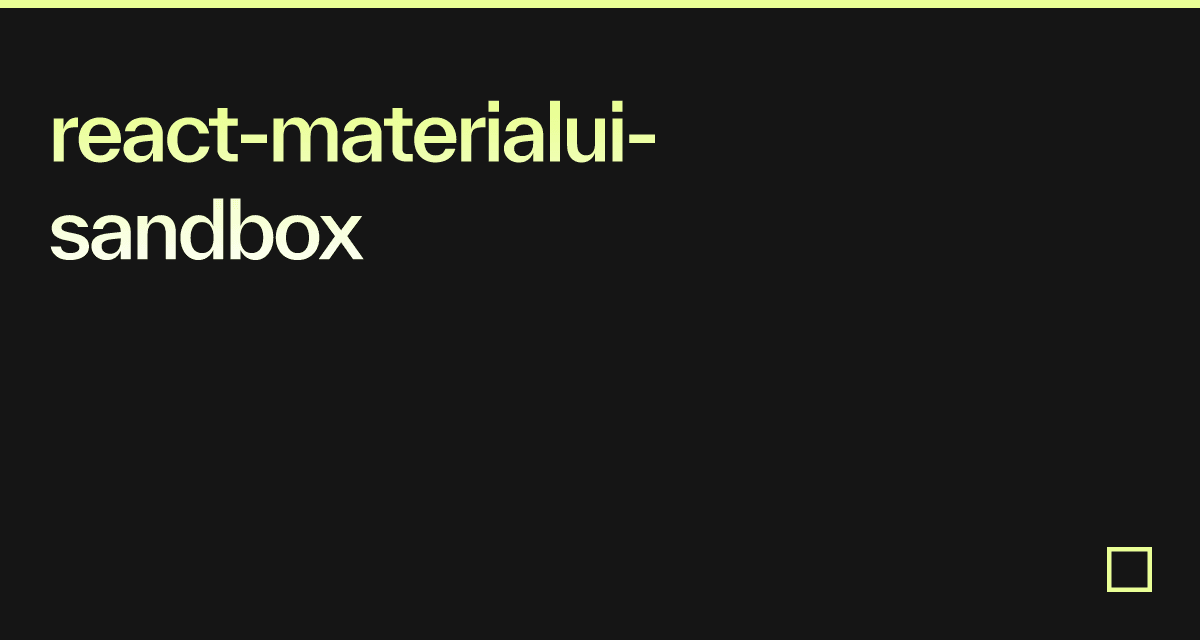 react-materialui-sandbox