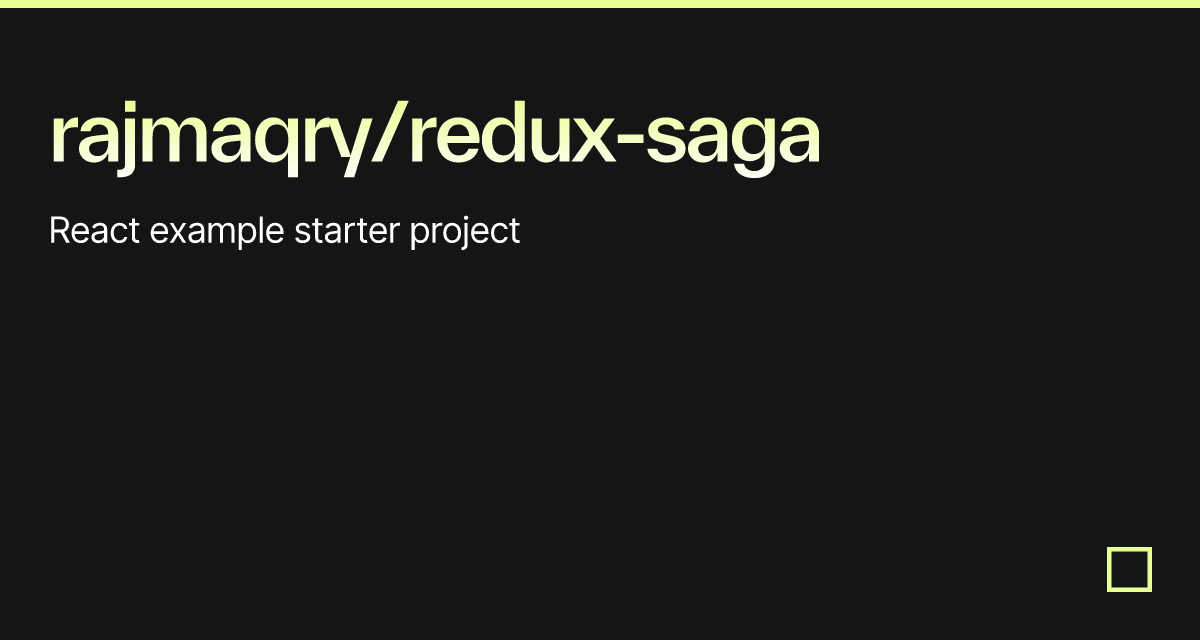 rajmaqry/redux-saga

React example starter project