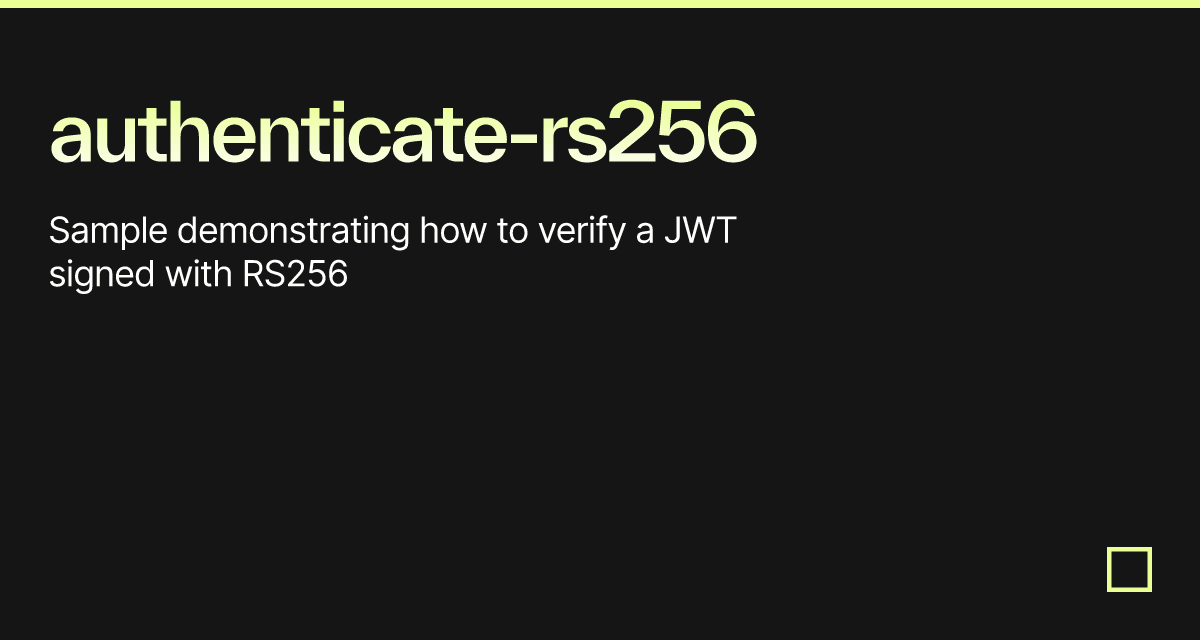 authenticate-rs256

Sample demonstrating how to verify a JWT signed with RS256