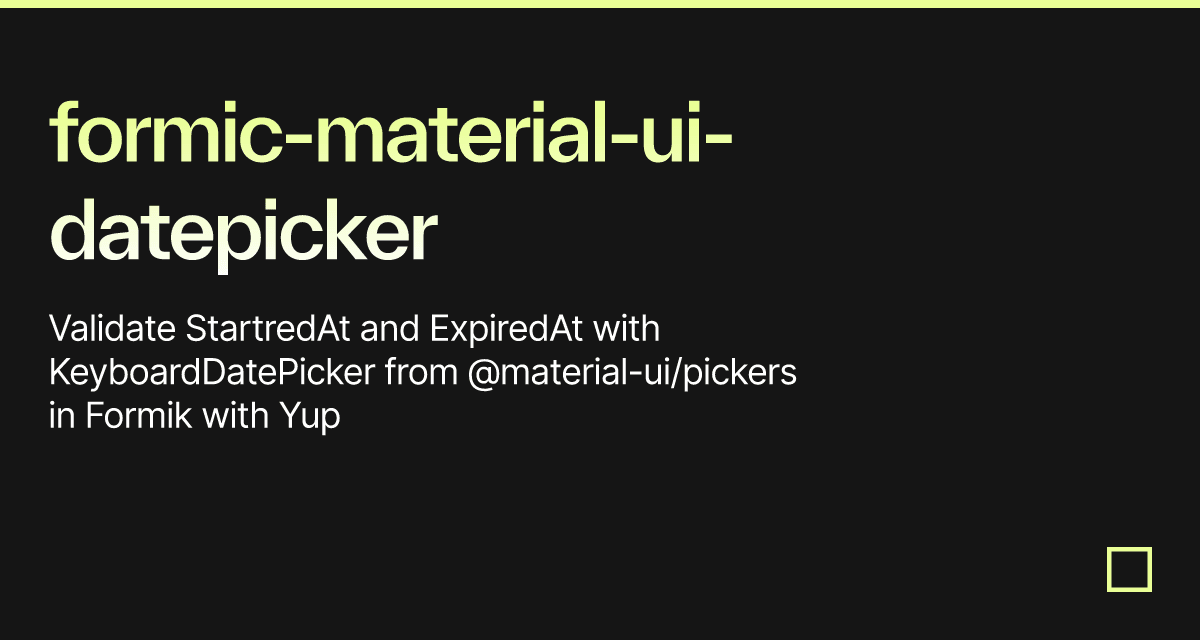 formic-material-ui-datepicker

Validate StartredAt and ExpiredAt with KeyboardDatePicker from @material-ui/pickers in Formik with Yup