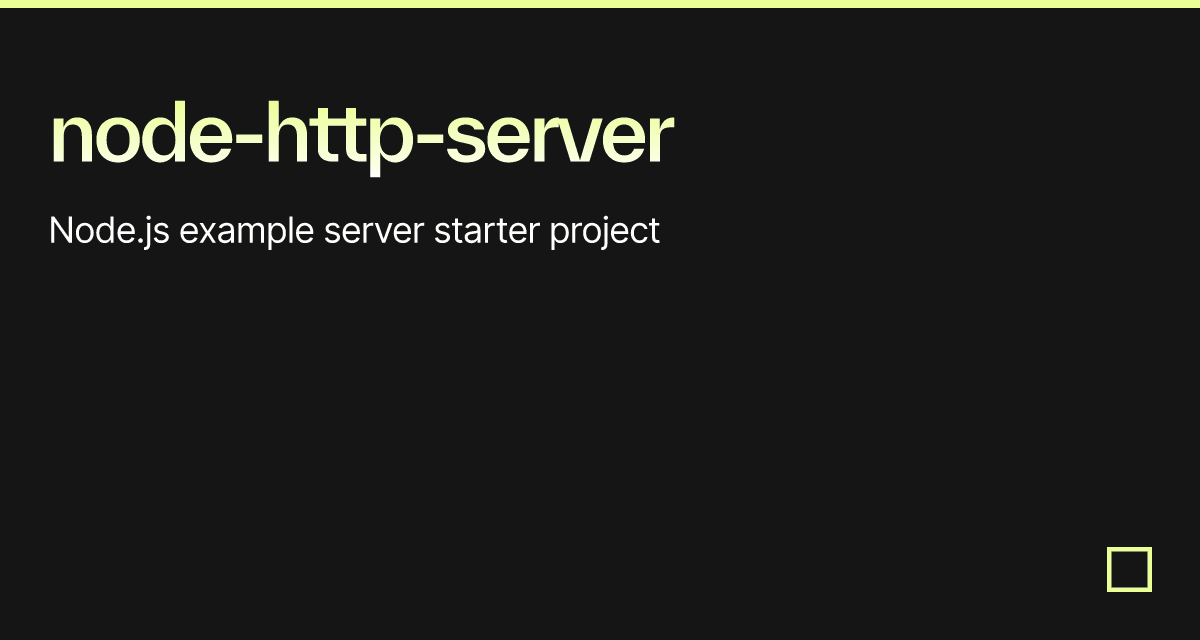 node-http-server

Node.js example server starter project