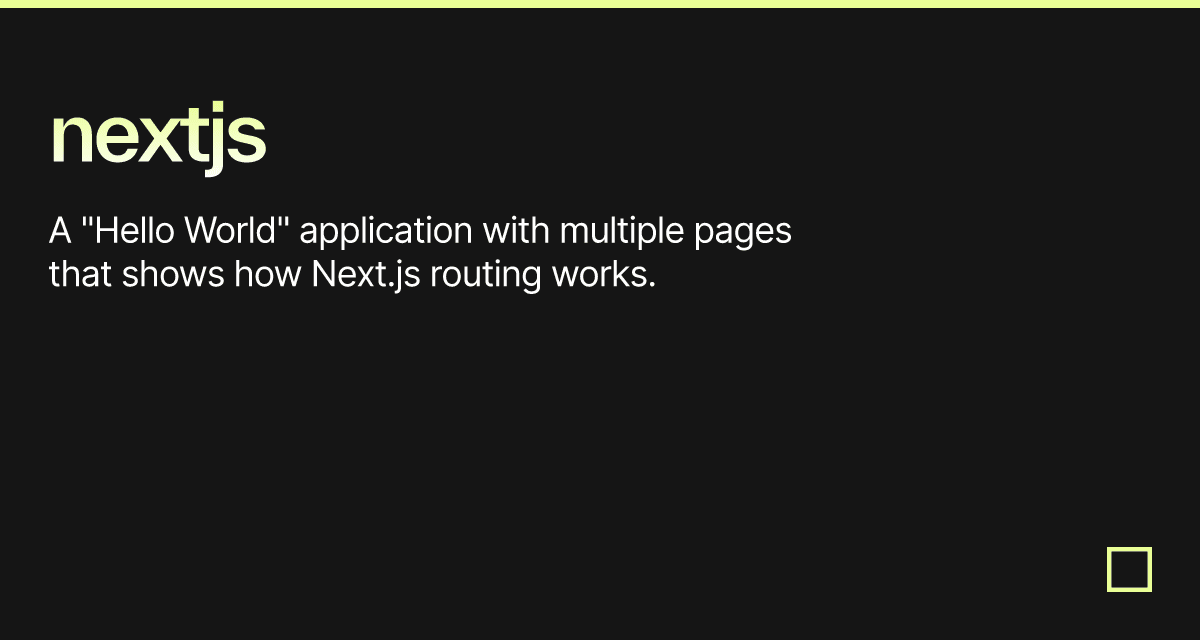 nextjs

A "Hello World" application with multiple pages that shows how Next.js routing works.