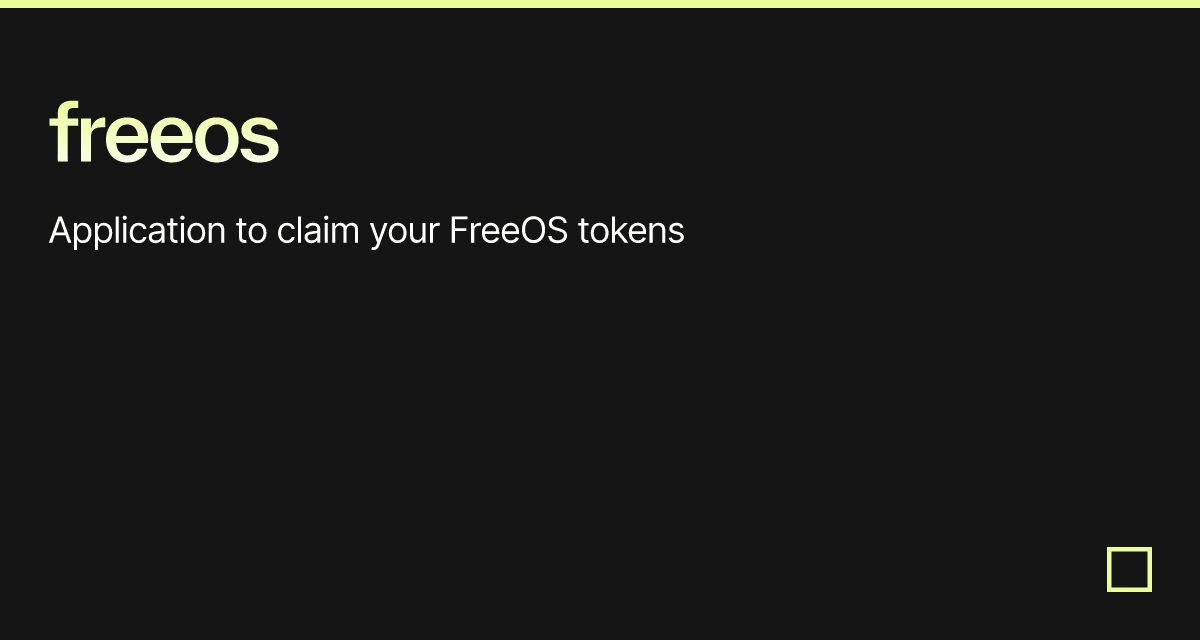 freeos

Application to claim your FreeOS tokens