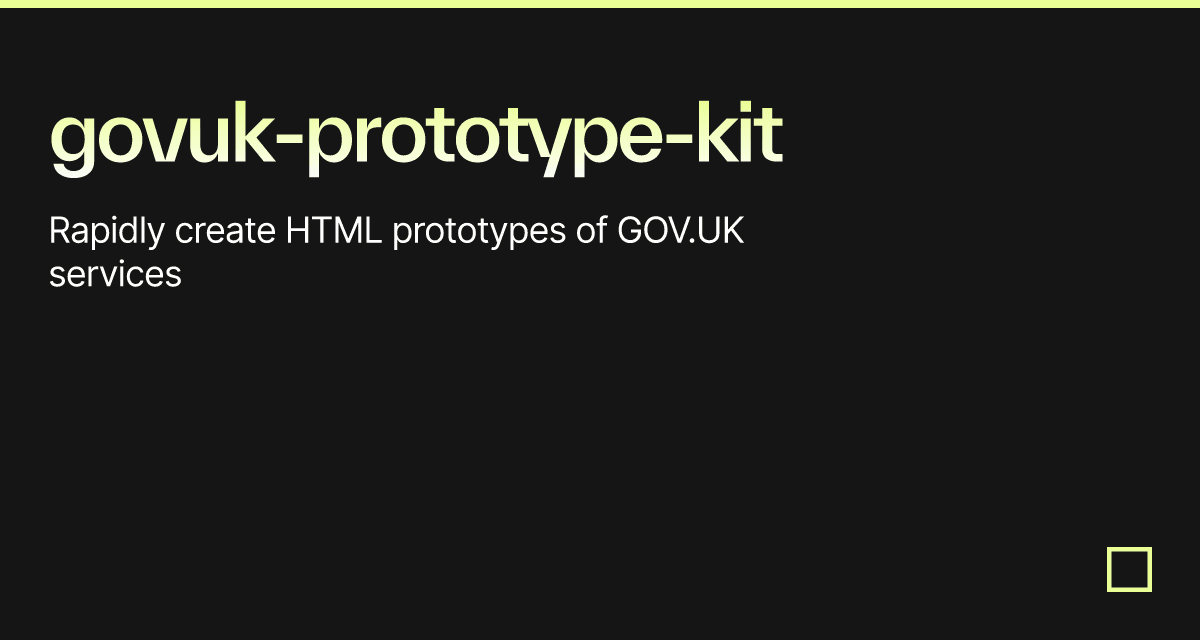 govuk-prototype-kit

Rapidly create HTML prototypes of GOV.UK services