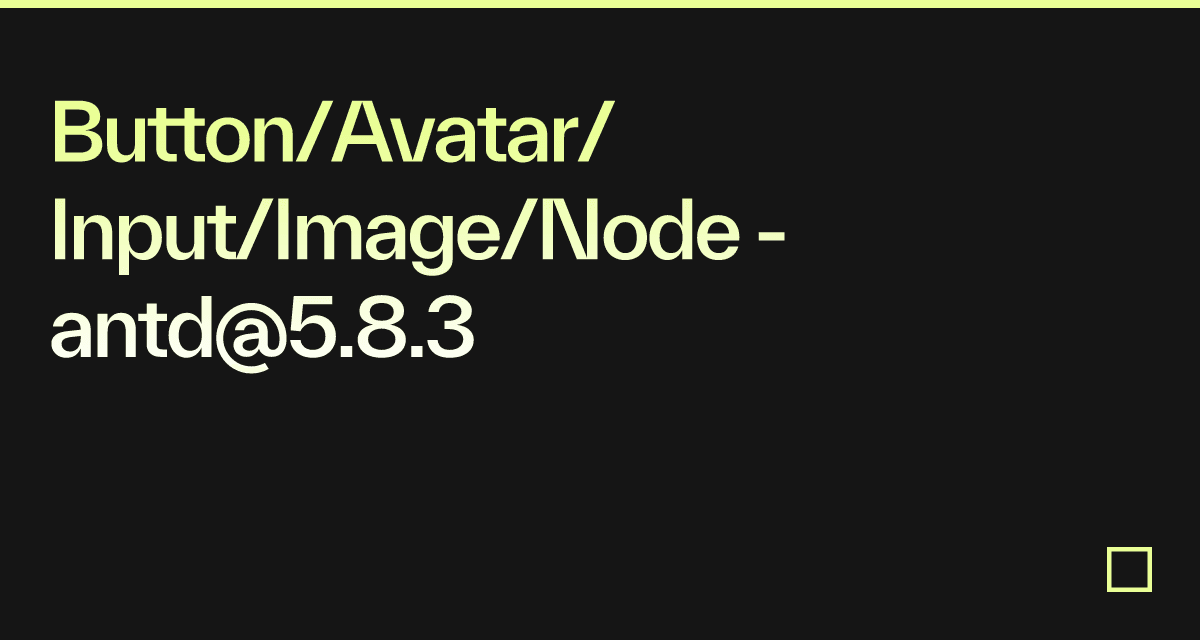 Button/Avatar/Input/Image/Node - antd@5.8.3