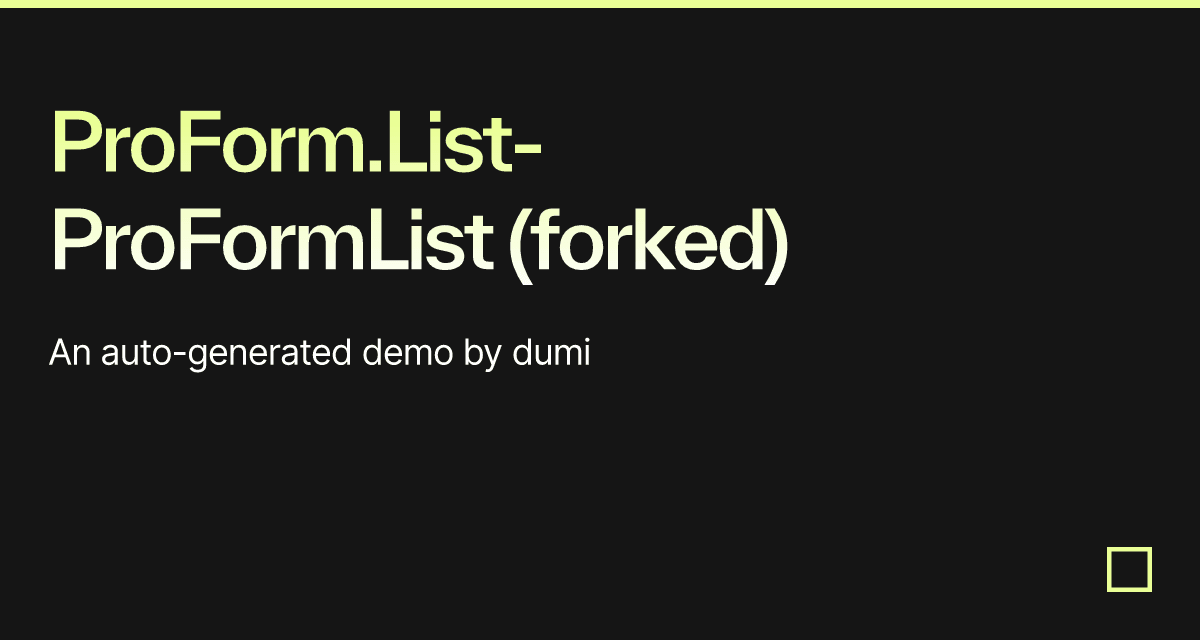 ProForm.List-ProFormList (forked)

An auto-generated demo by dumi