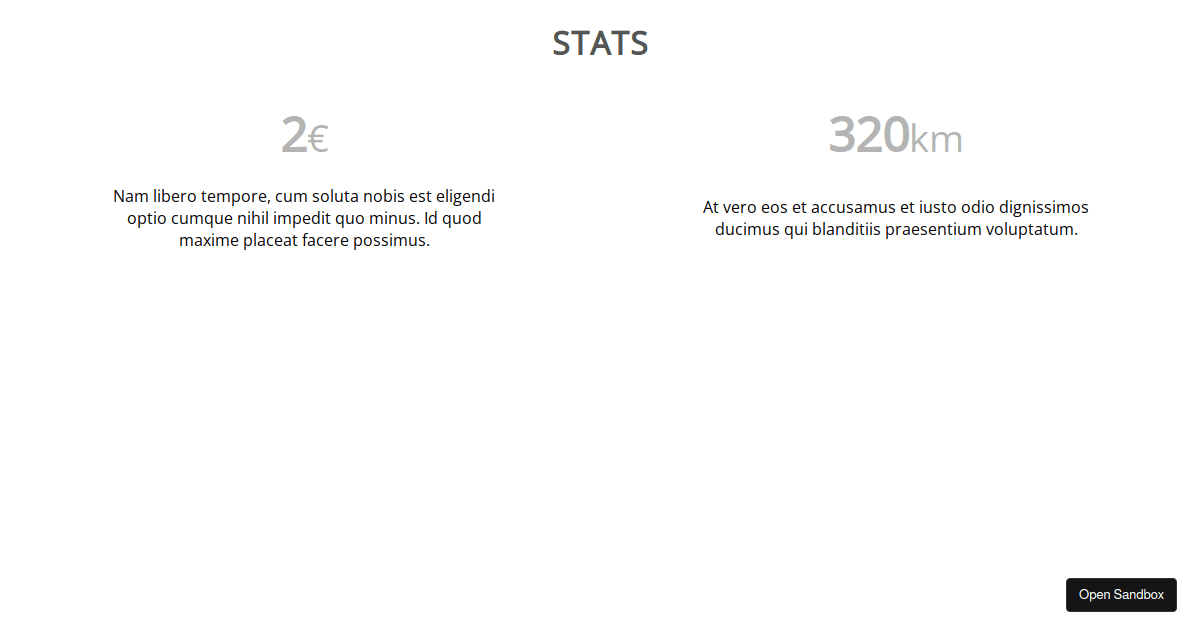 STATS

2€

Nam libero tempore, cum soluta nobis est eligendi optio cumque nihil impedit quo minus. Id quod maxime placeat facere possimus.

320km

At vero eos et accusamus et iusto odio dignissimos ducimus qui blanditiis praesentium voluptatum.

Open Sandbox