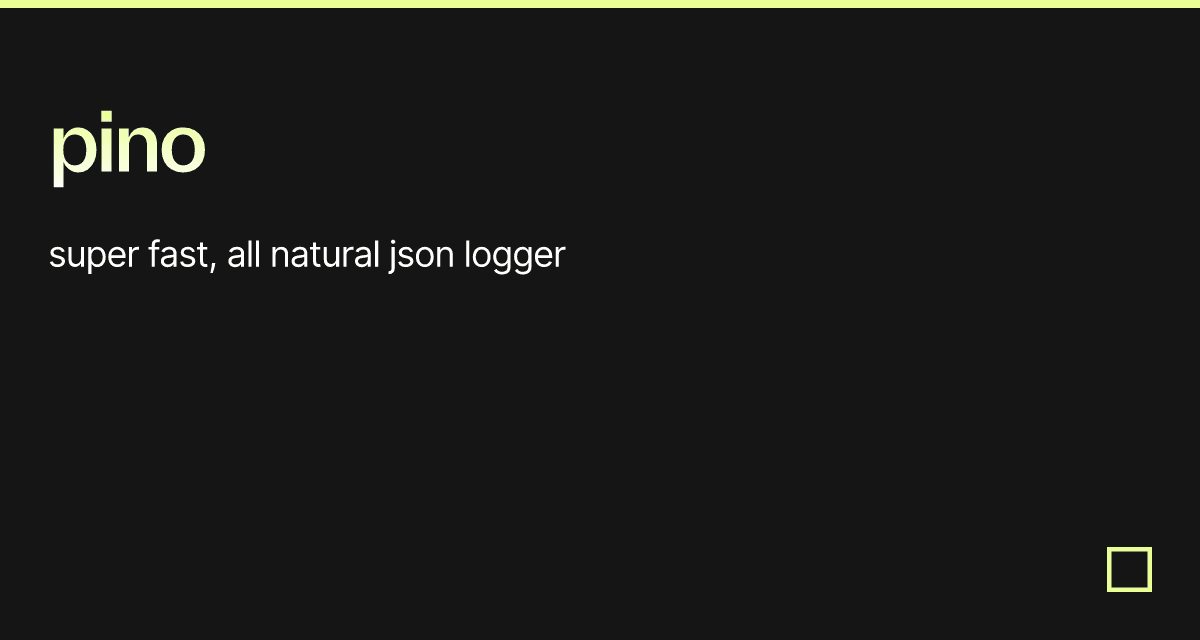 pino

super fast, all natural json logger