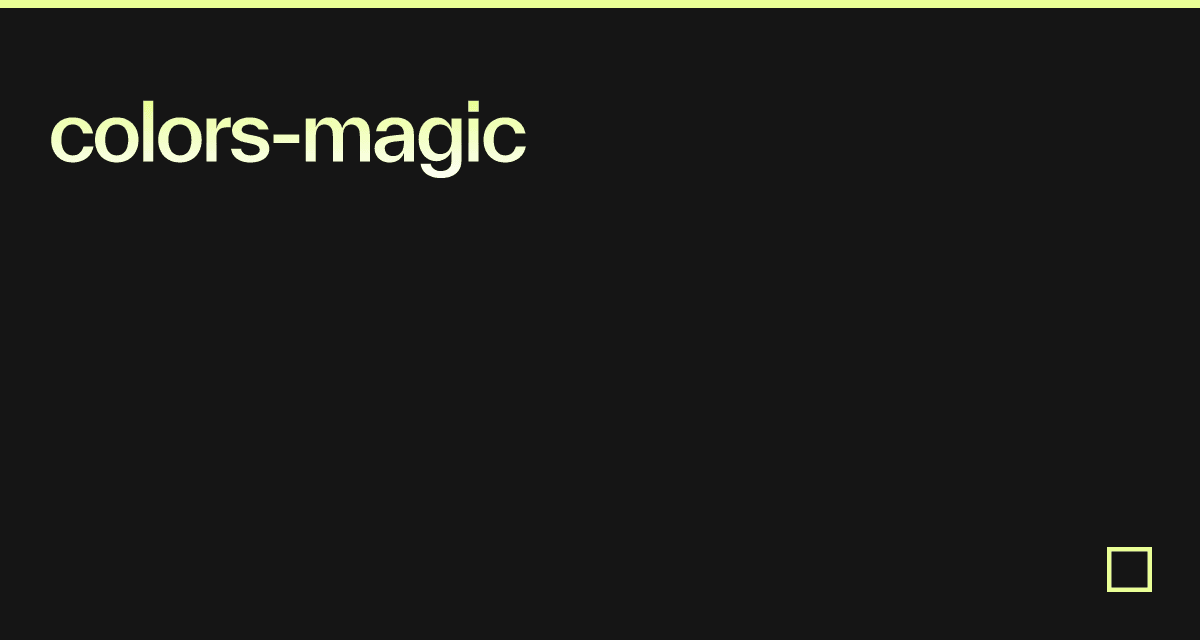 colors-magic