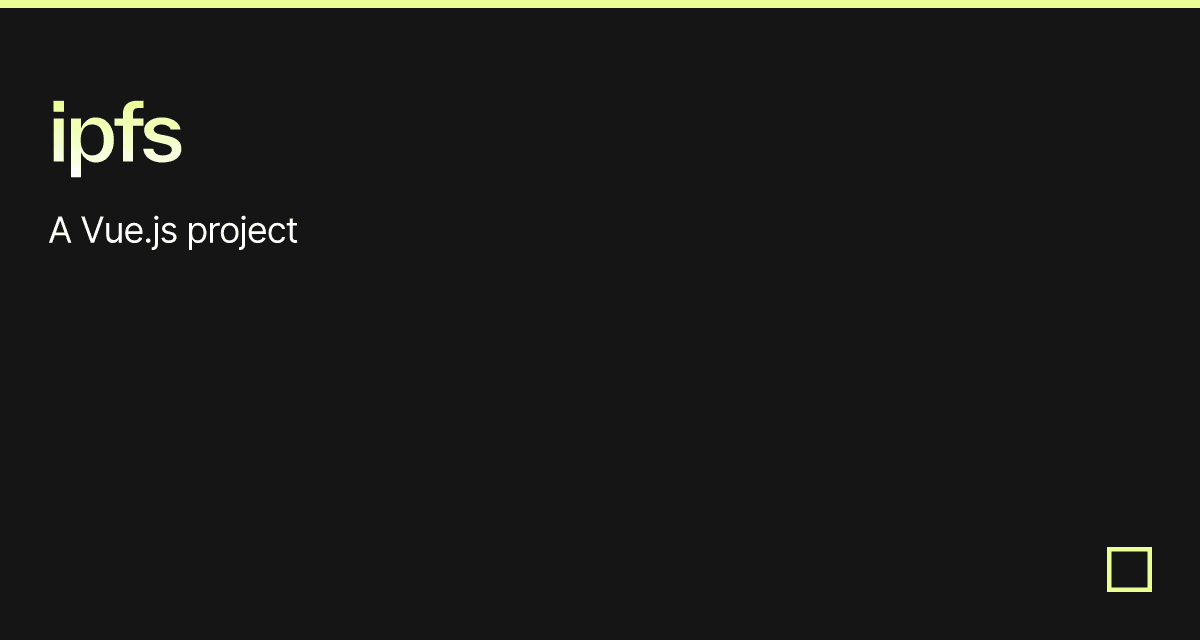 ipfs

A Vue.js project