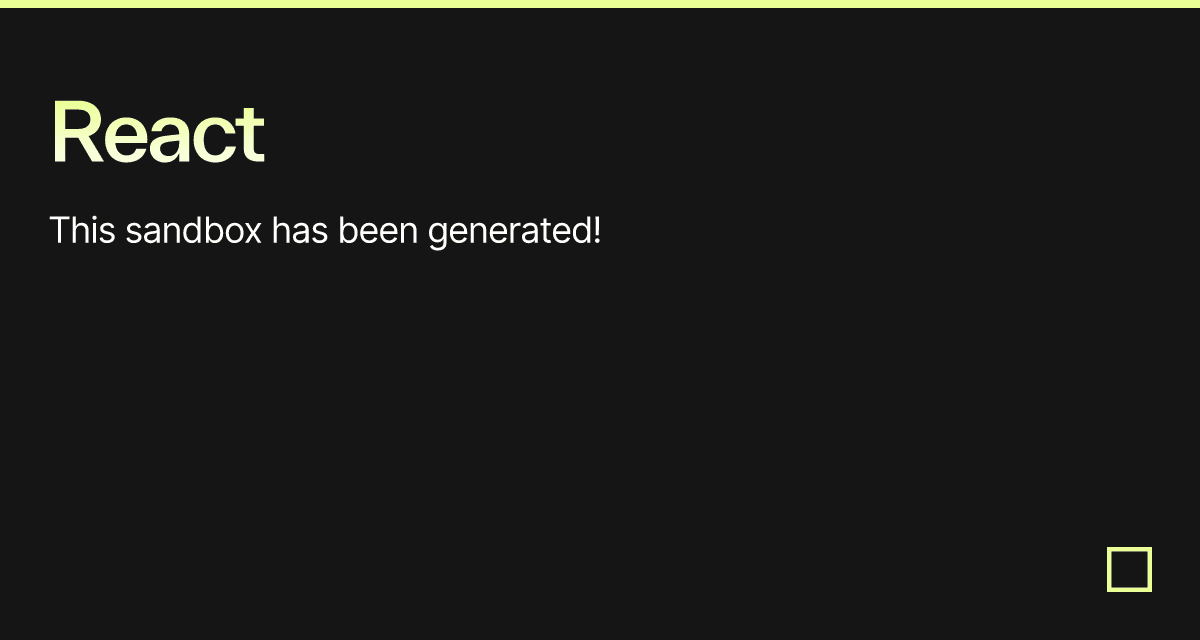 React

This sandbox has been generated!