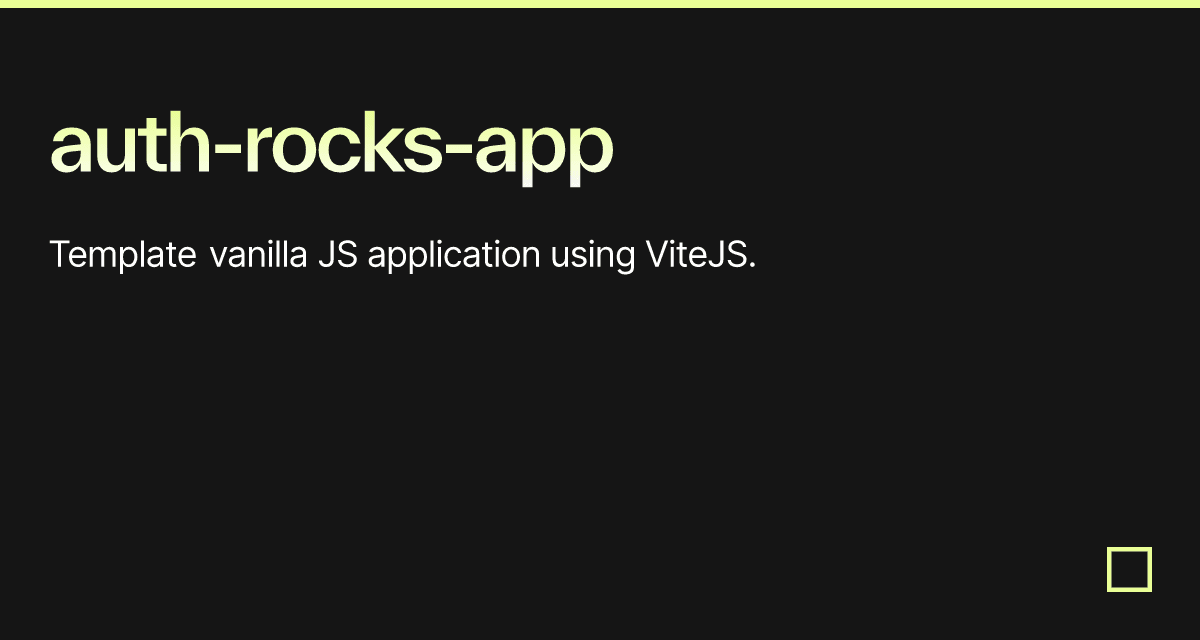 auth-rocks-app

Template vanilla JS application using ViteJS.