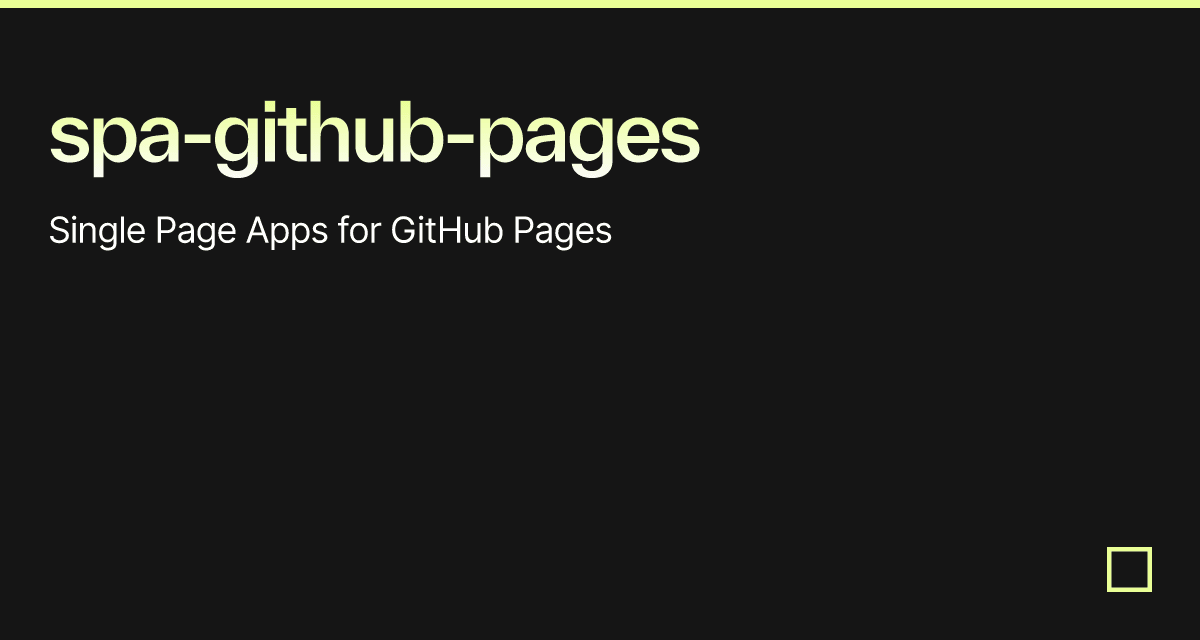 spa-github-pages

Single Page Apps for GitHub Pages