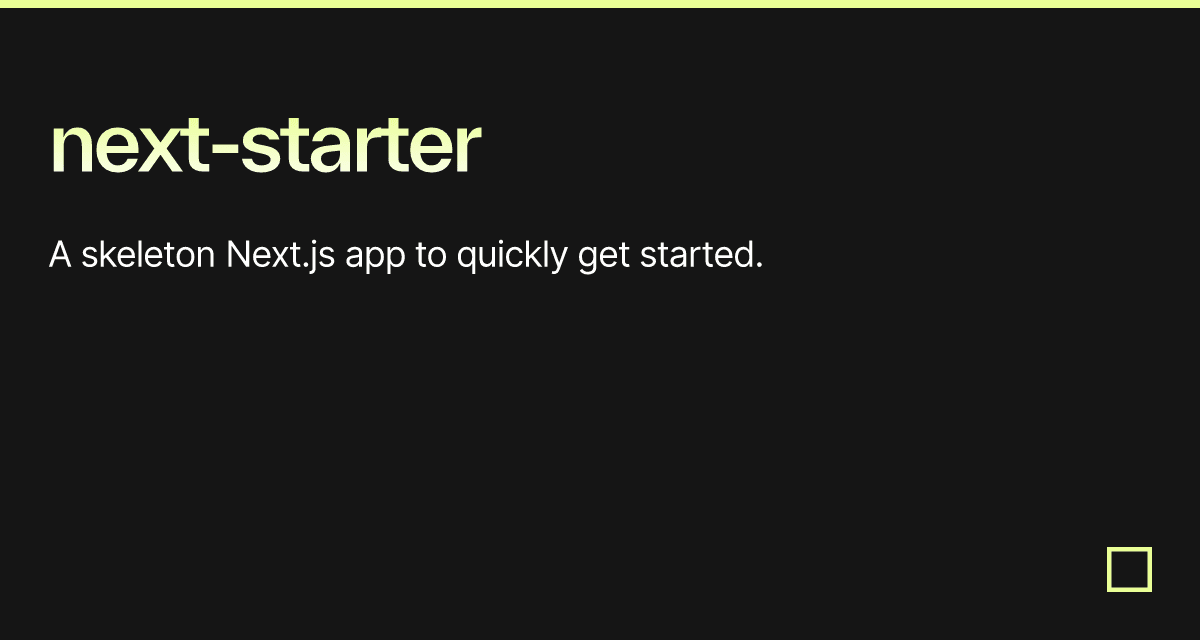 next-starter

A skeleton Next.js app to quickly get started.