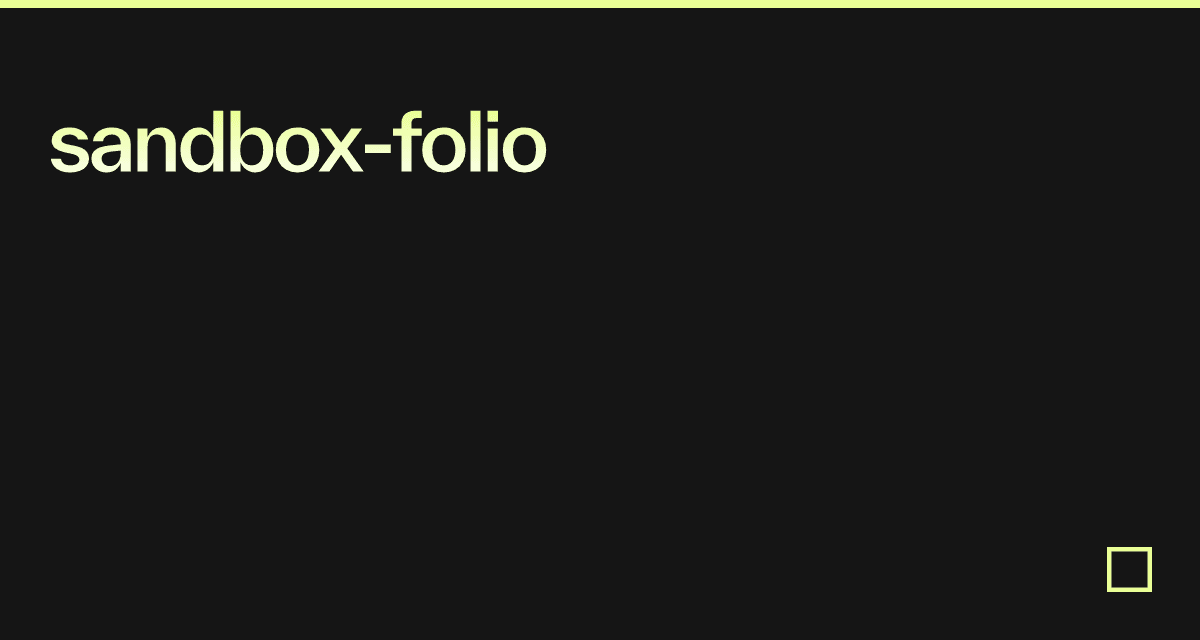 sandbox-folio