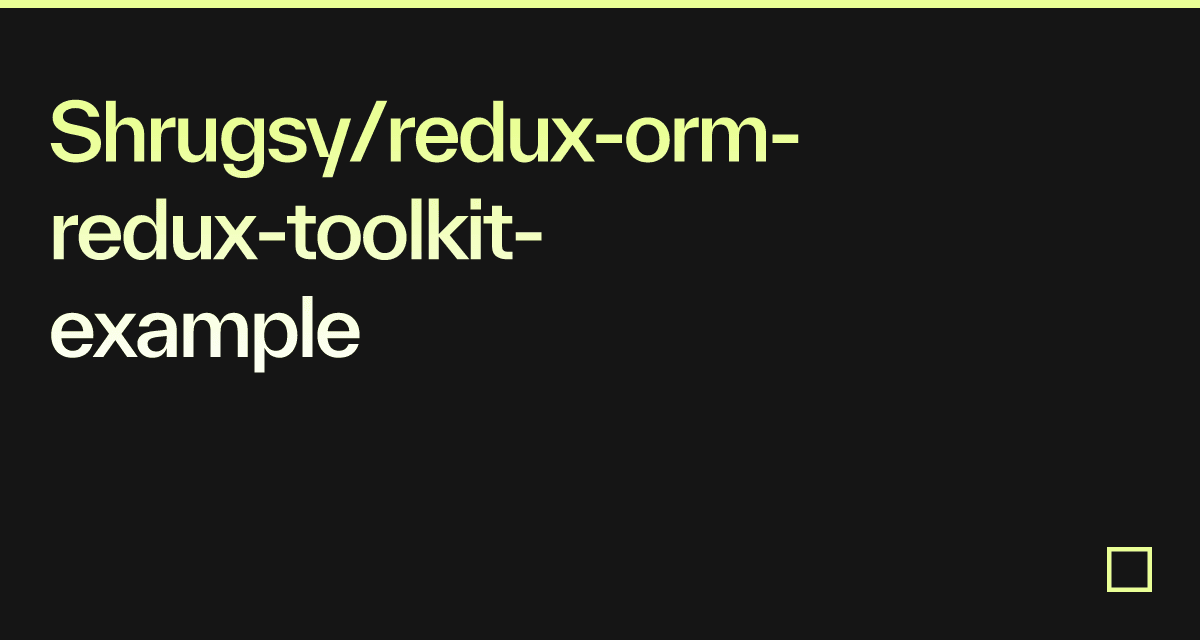 Shrugsy/redux-orm-redux-toolkit-example