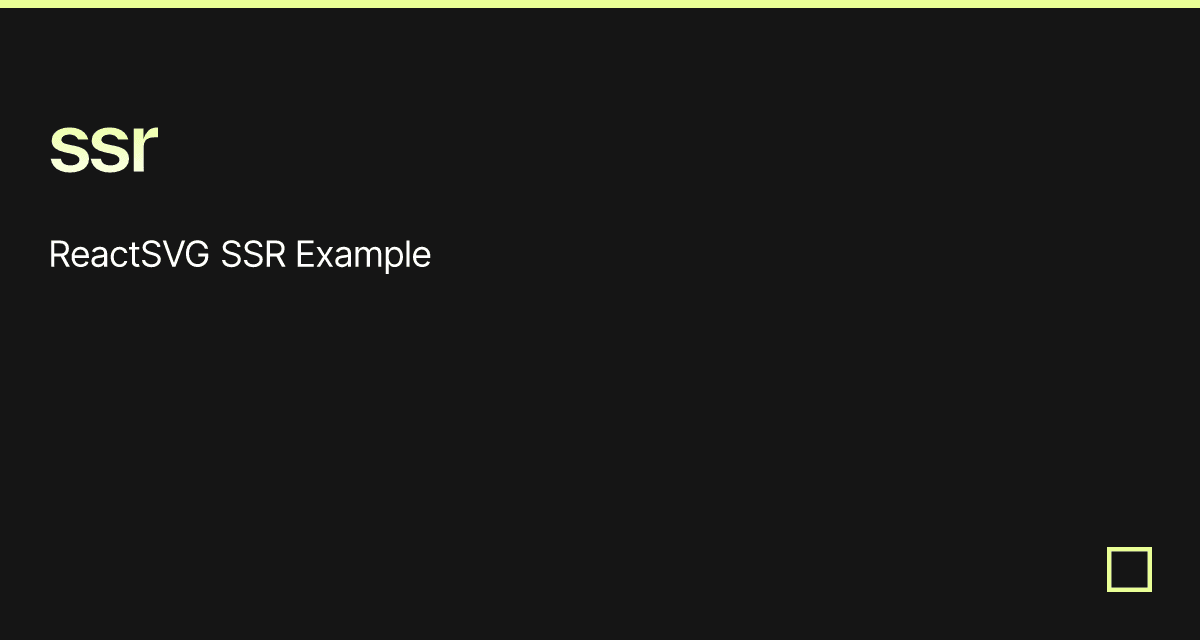 ssr

ReactSVG SSR Example