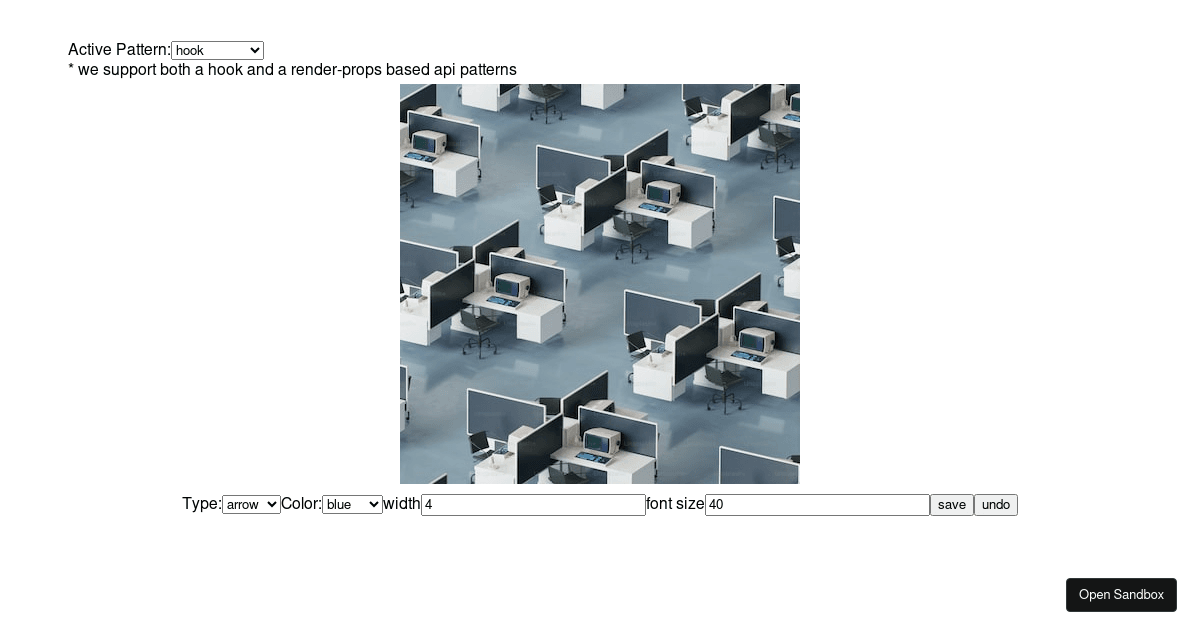 Active Pattern: hook
* we support both a hook and a render-props based api patterns

Type: arrow Color: blue width 4 font size 40 save undo

Open Sandbox