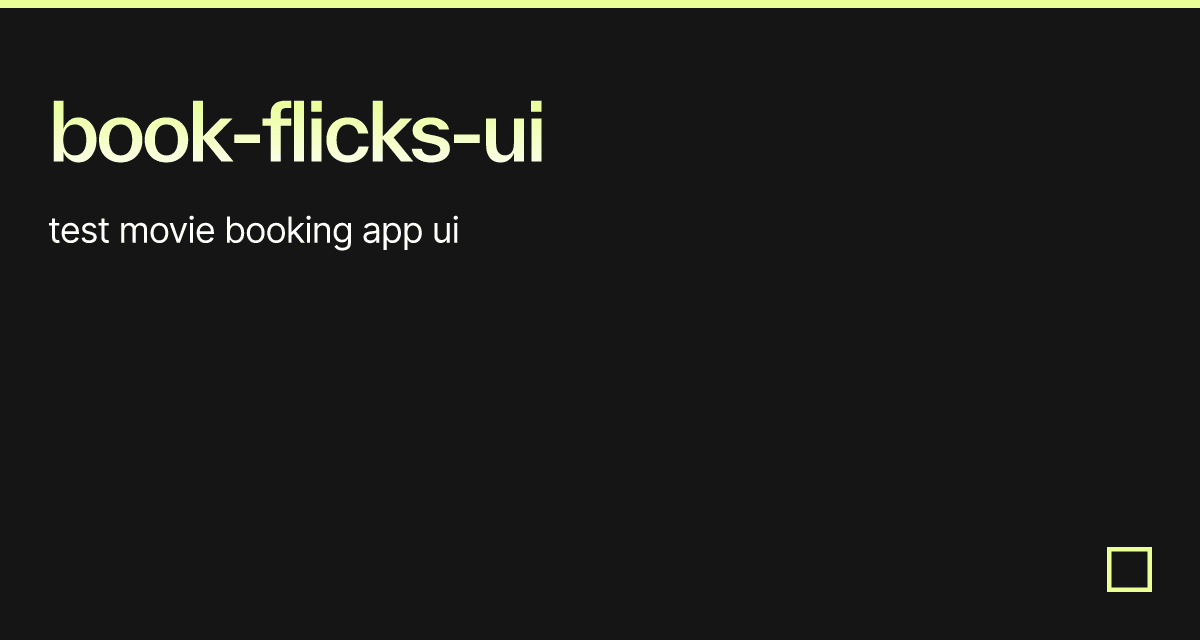 book-flicks-ui

test movie booking app ui