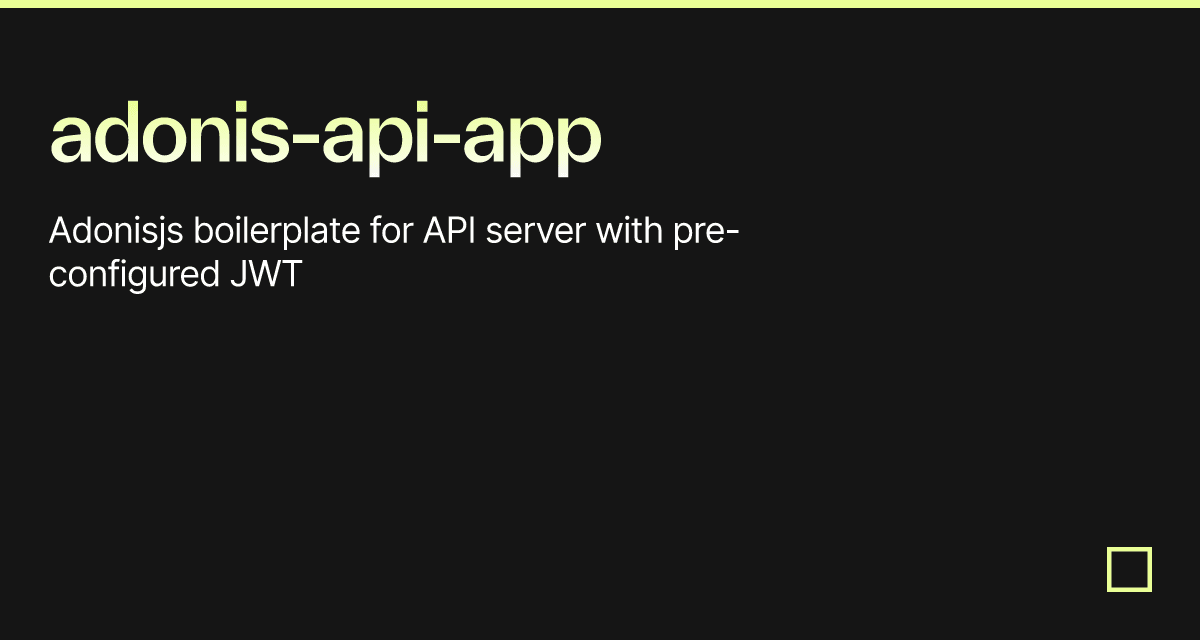 adonis-api-app

Adonisjs boilerplate for API server with pre-configured JWT