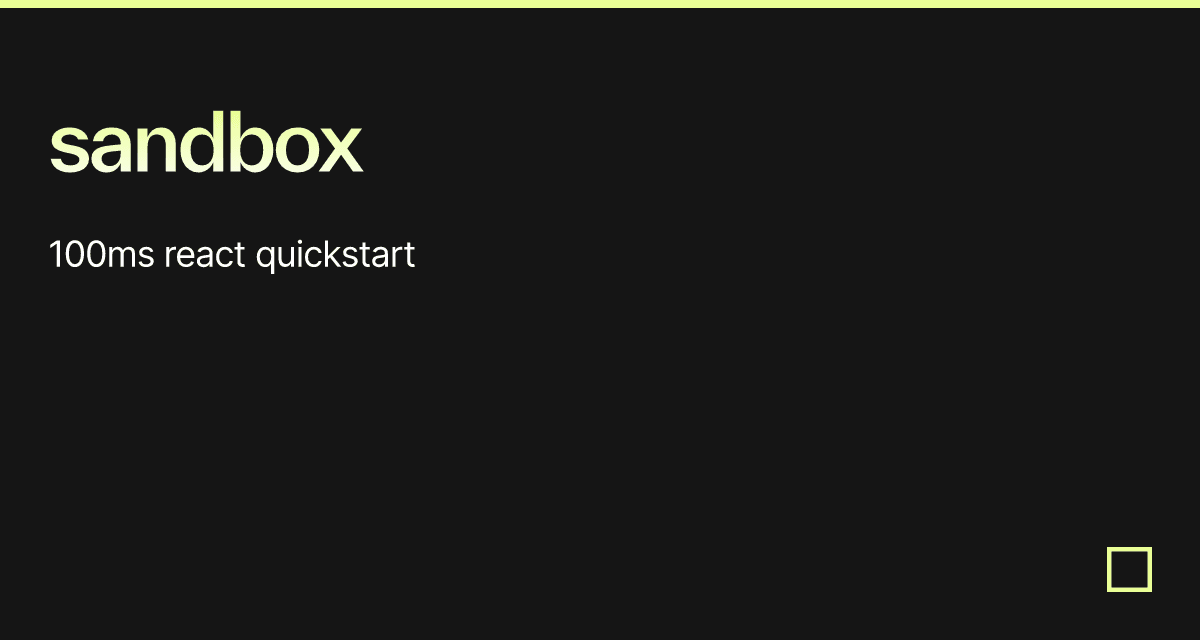 sandbox

100ms react quickstart