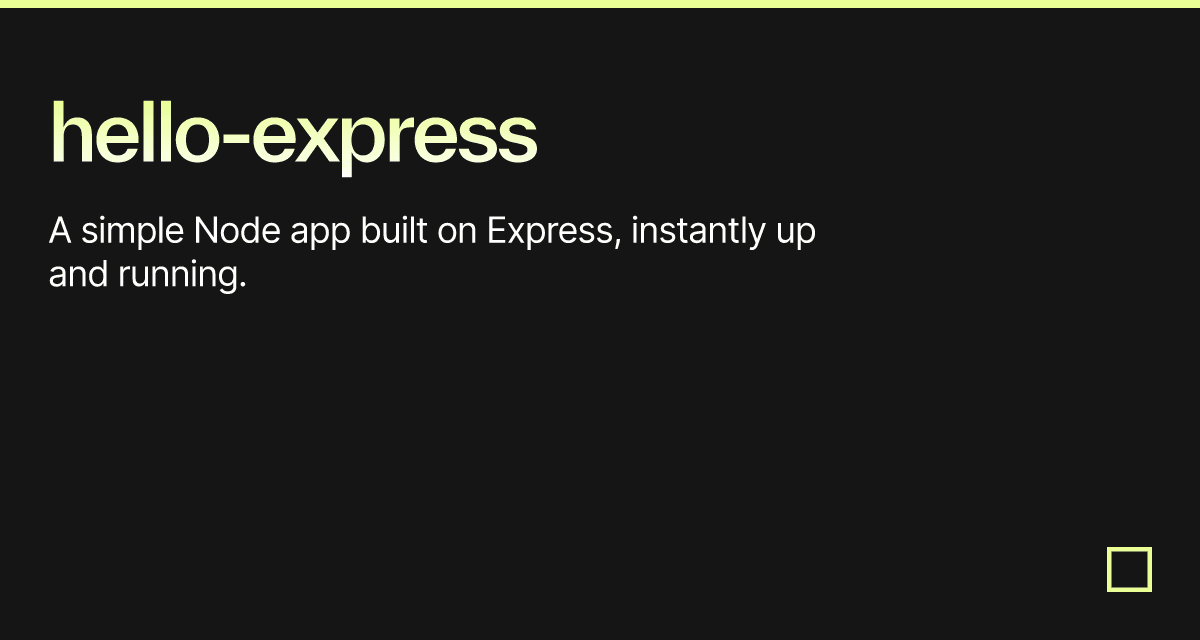 hello-express

A simple Node app built on Express, instantly up and running.