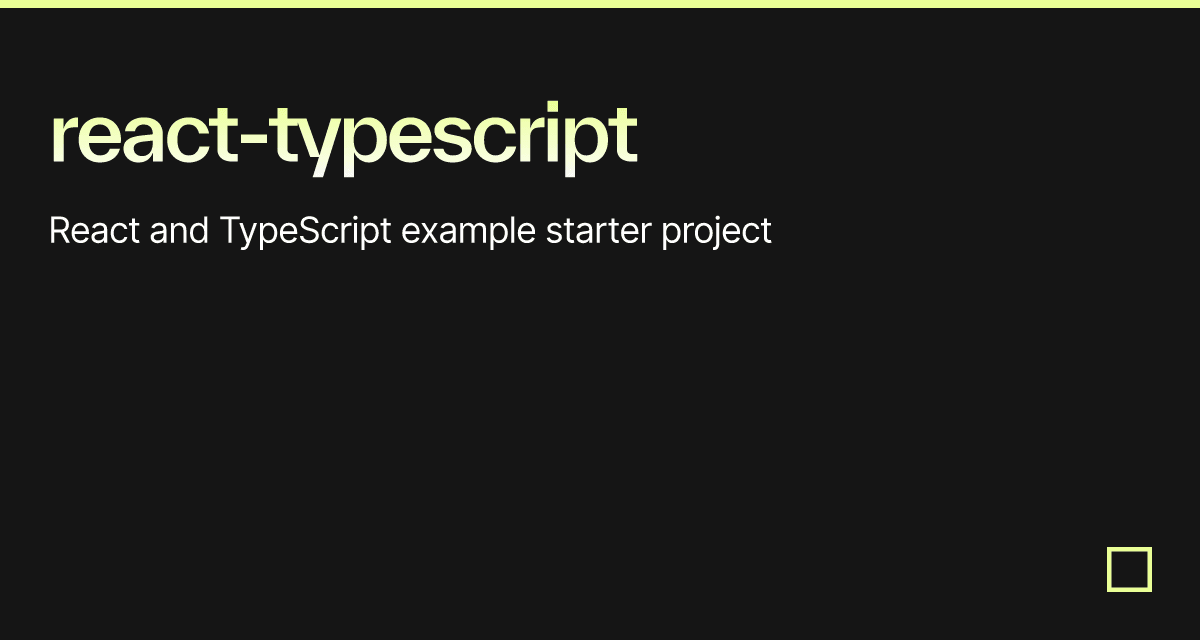 react-typescript

React and TypeScript example starter project