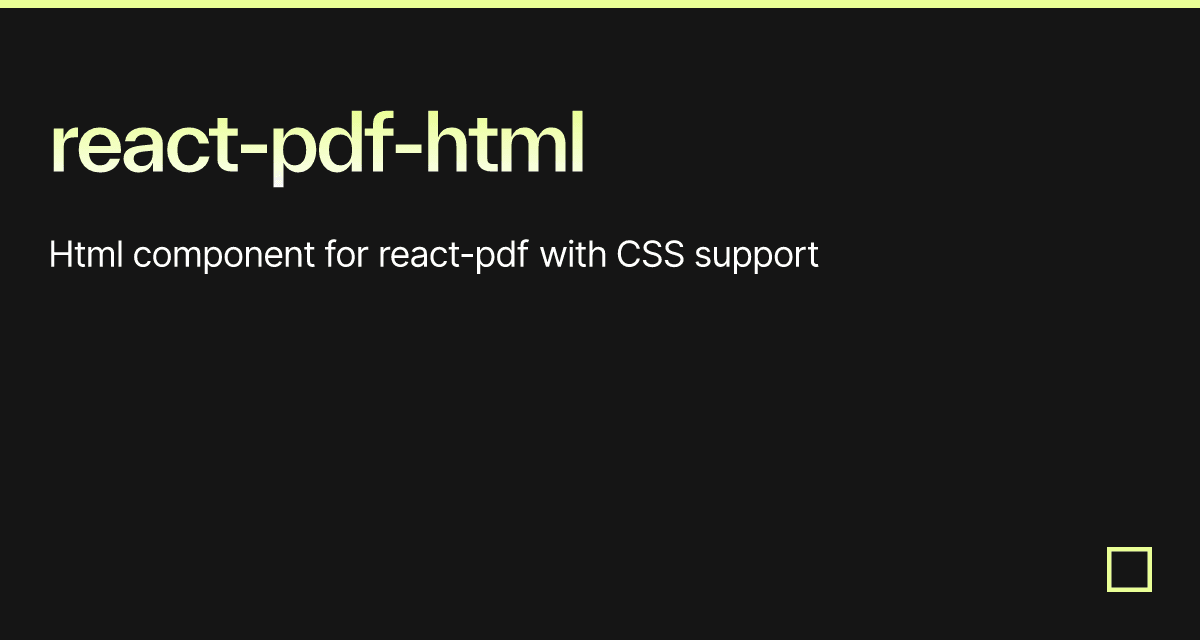 react-pdf-html

Html component for react-pdf with CSS support