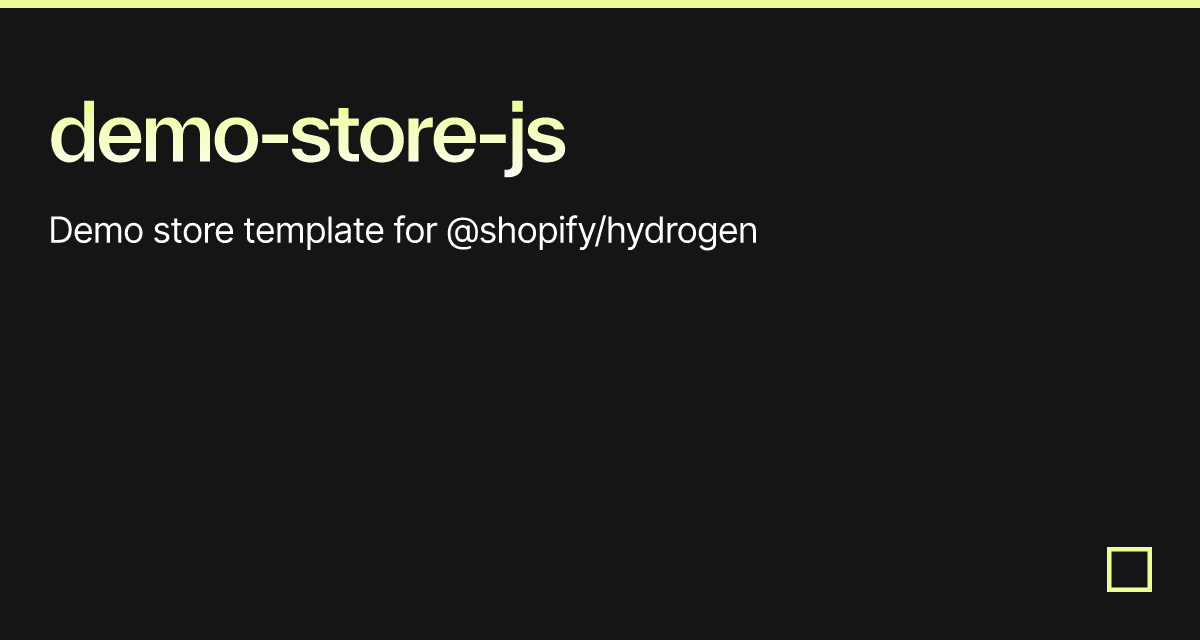 demo-store-js

Demo store template for @shopify/hydrogen