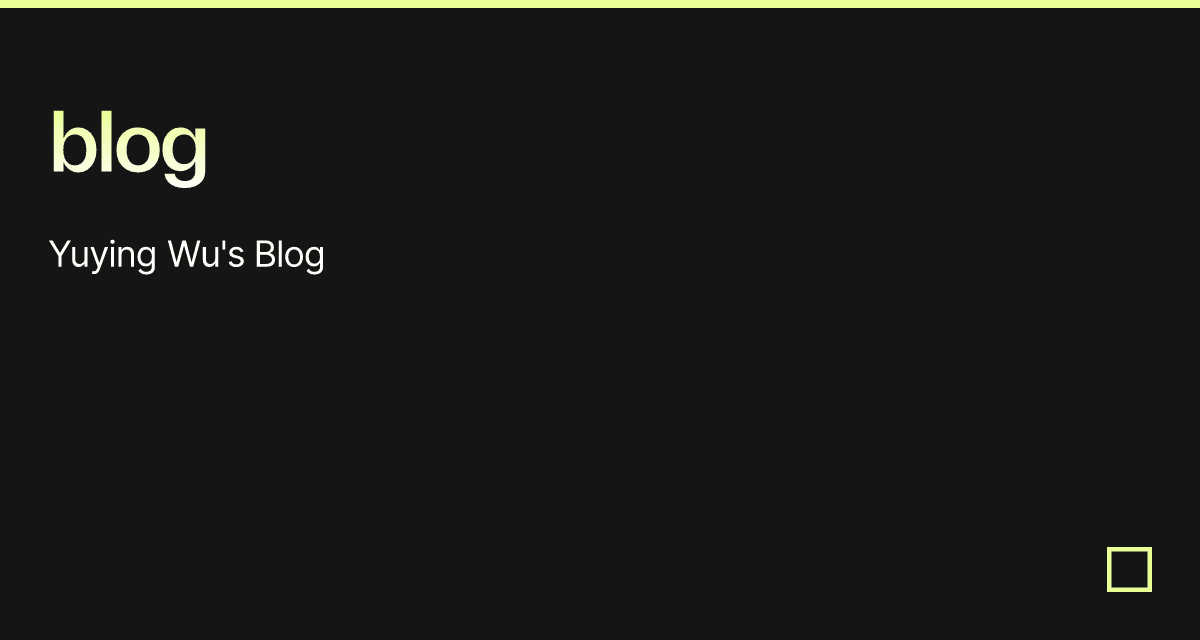 blog

Yuying Wu's Blog