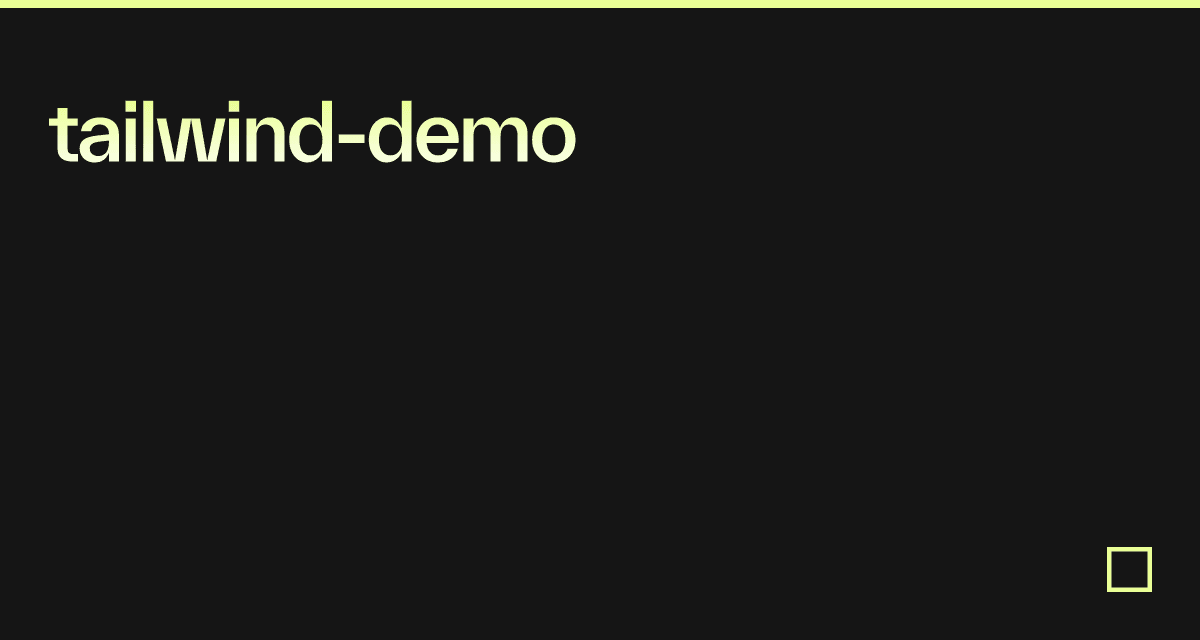 tailwind-demo