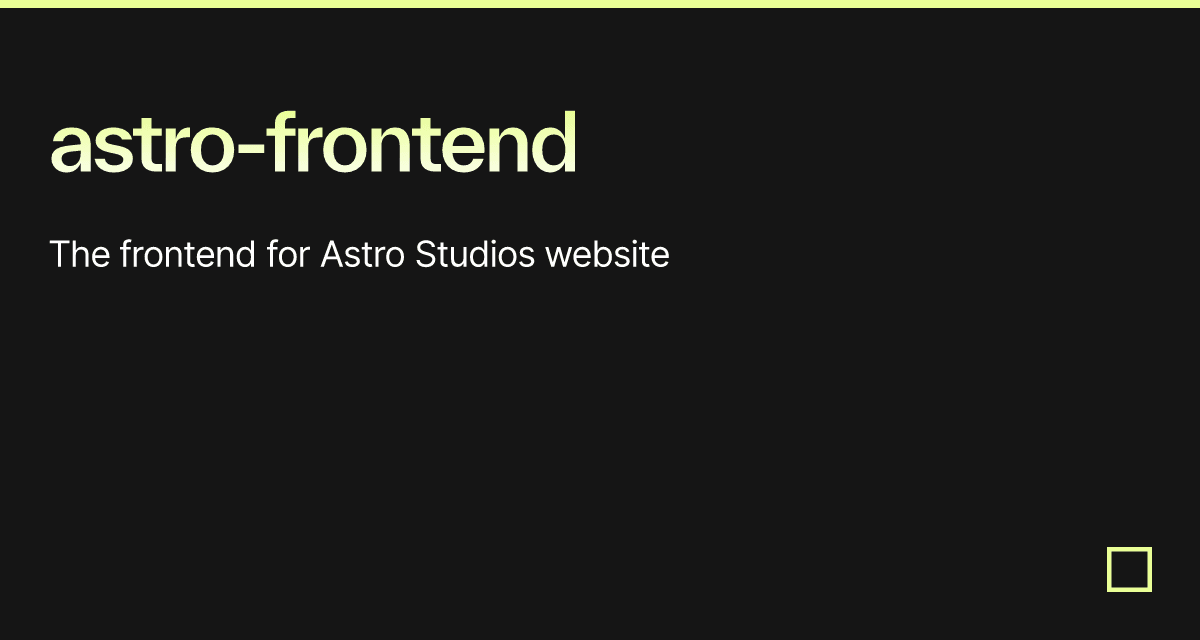 astro-frontend

The frontend for Astro Studios website